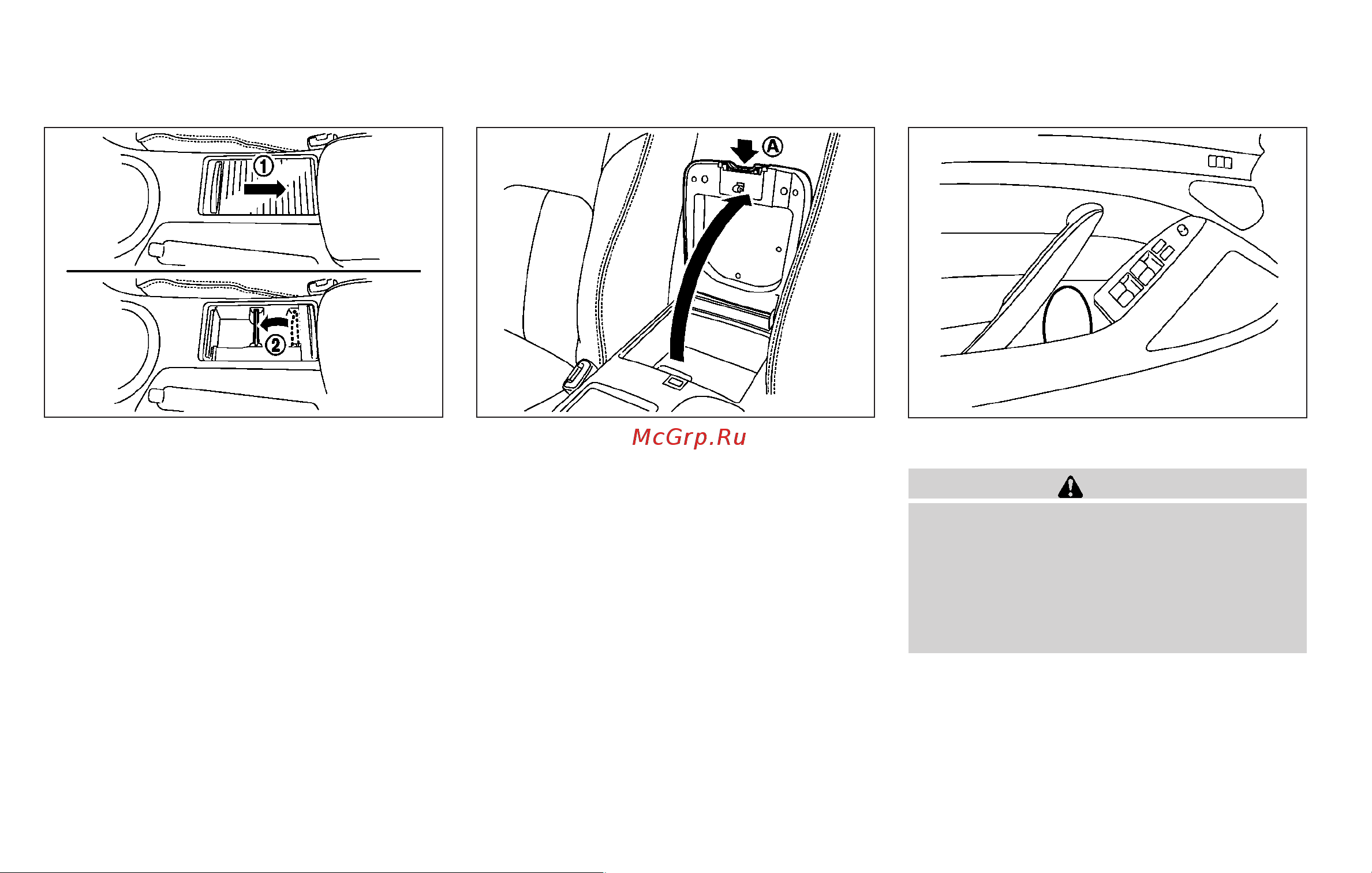 ①

②

Ⓐ

McGrp.Ru