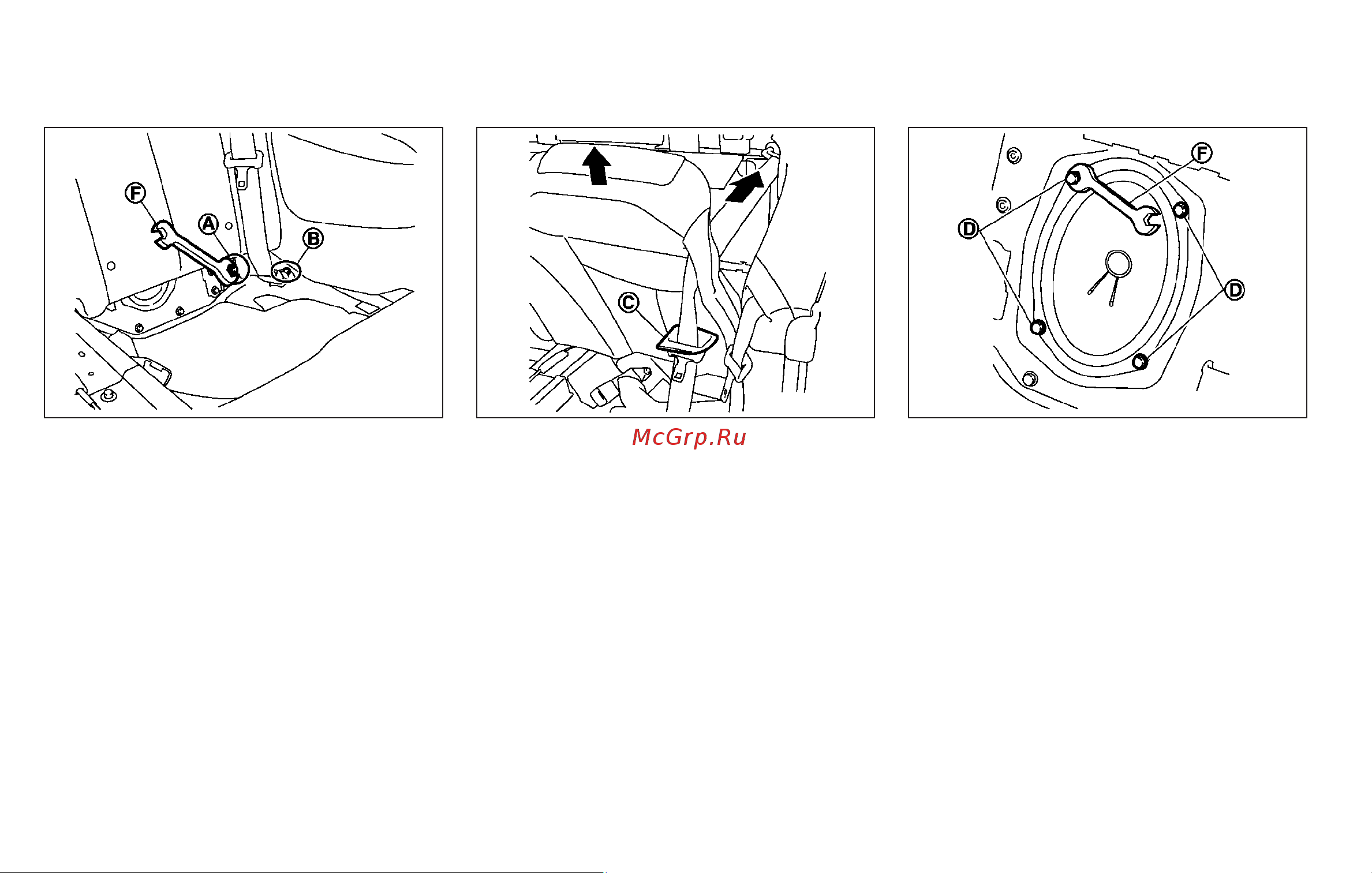 F
A
B

C

F
D
D

McGrp.Ru