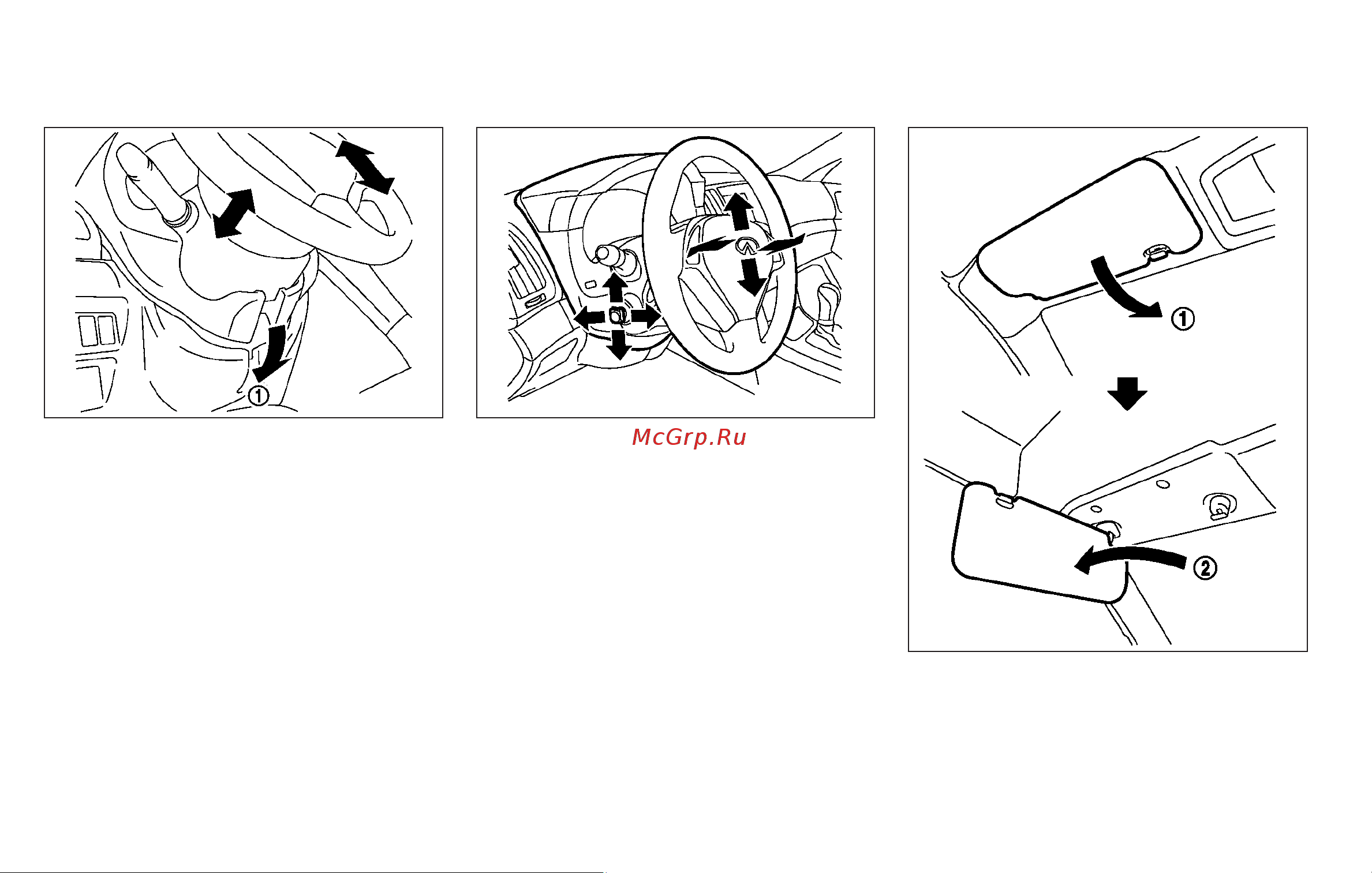 ①

McGrp.Ru

①

②