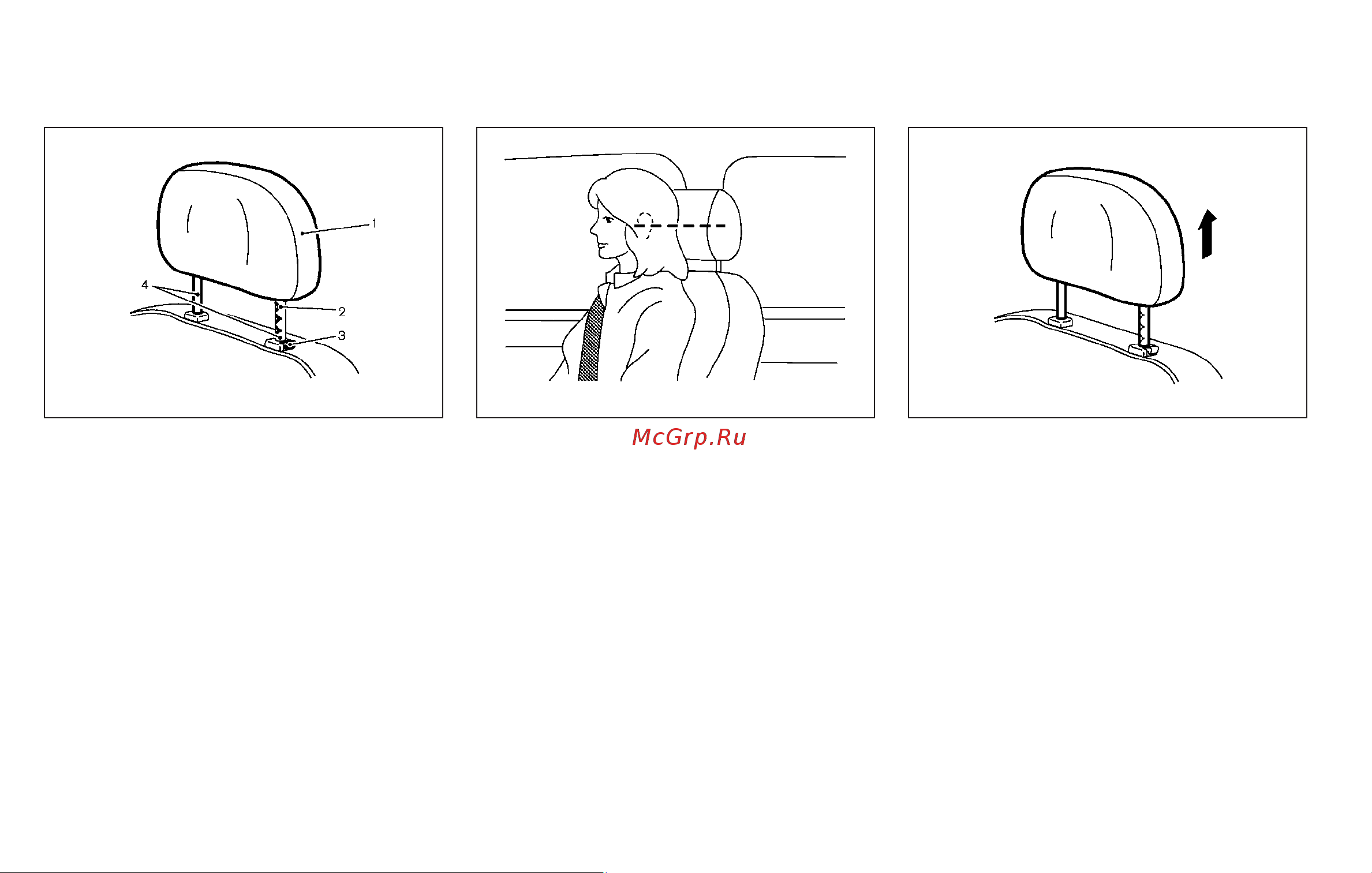 1
4
2
3

McGrp.Ru