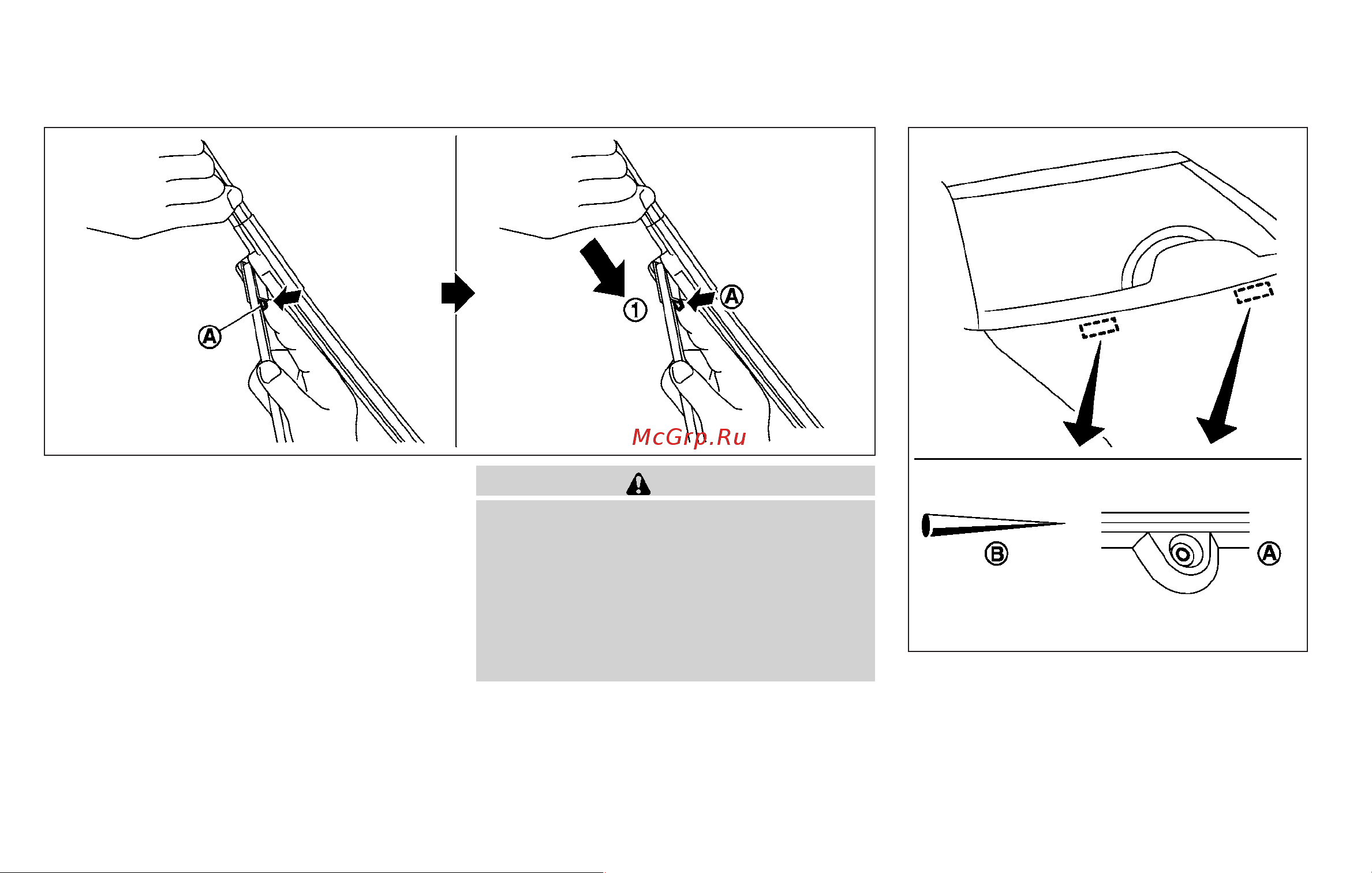 Ⓐ

①

Ⓐ

McGrp.Ru

Ⓑ

Ⓐ