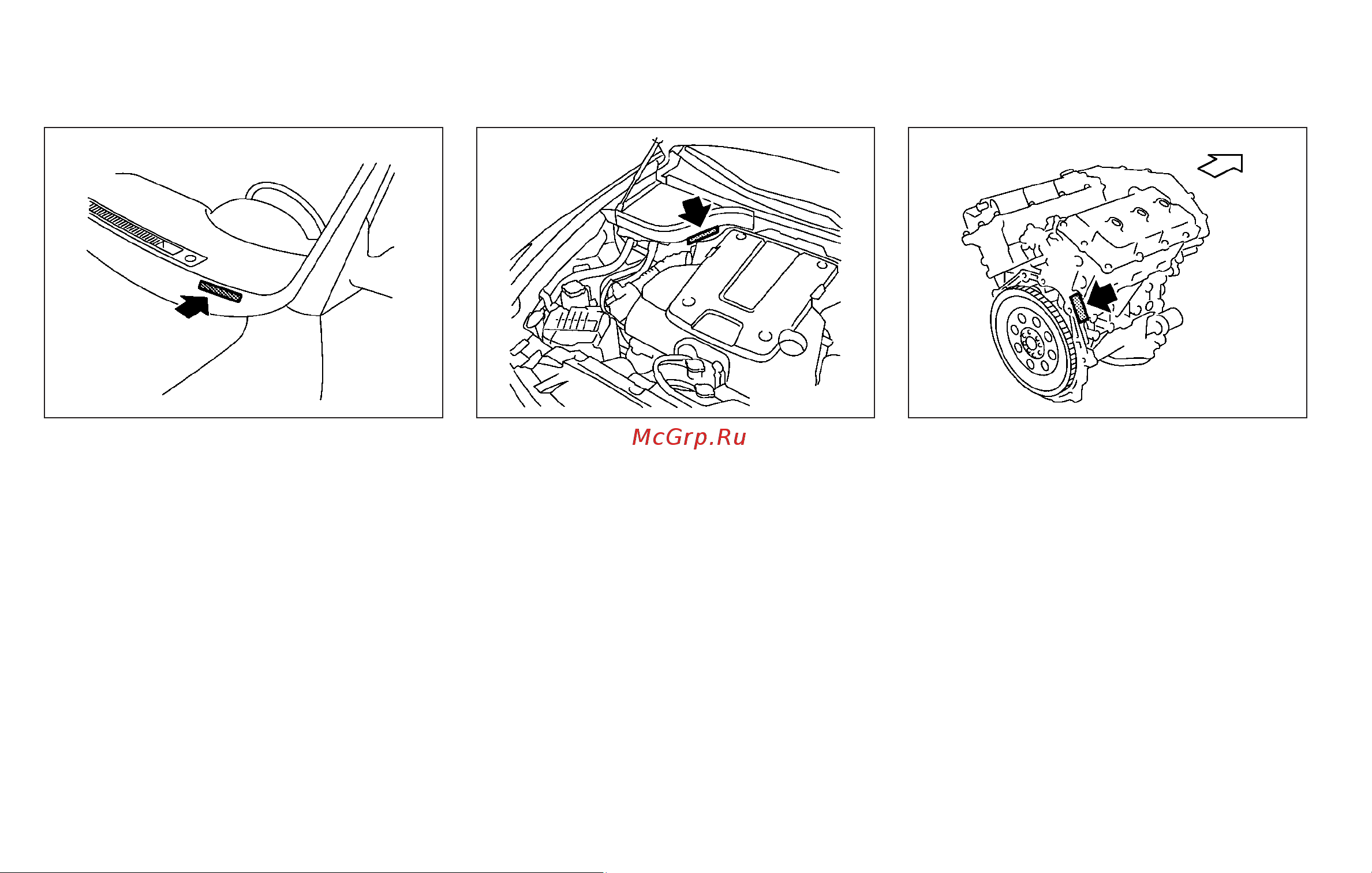 McGrp.Ru