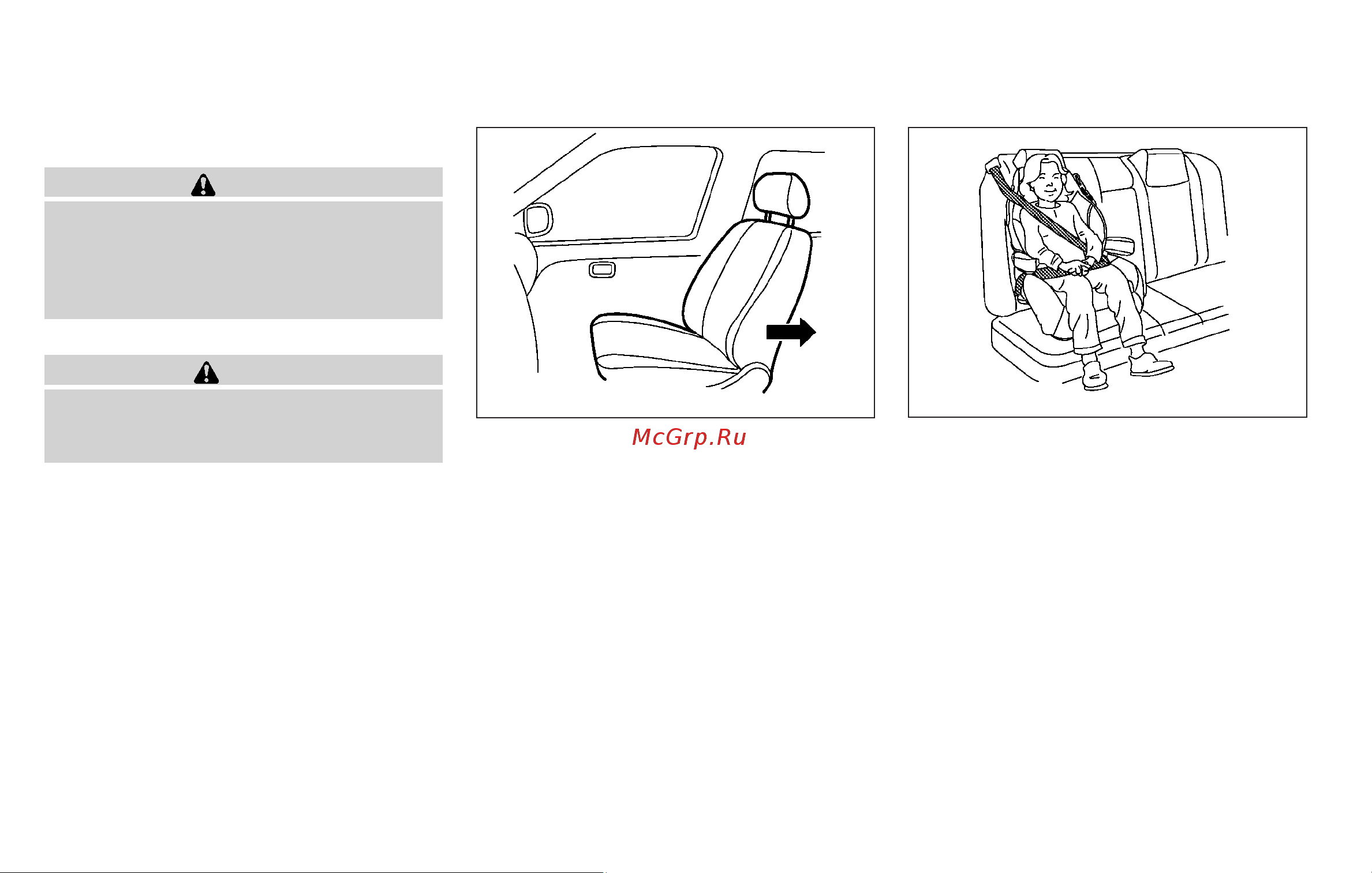 McGrp.Ru