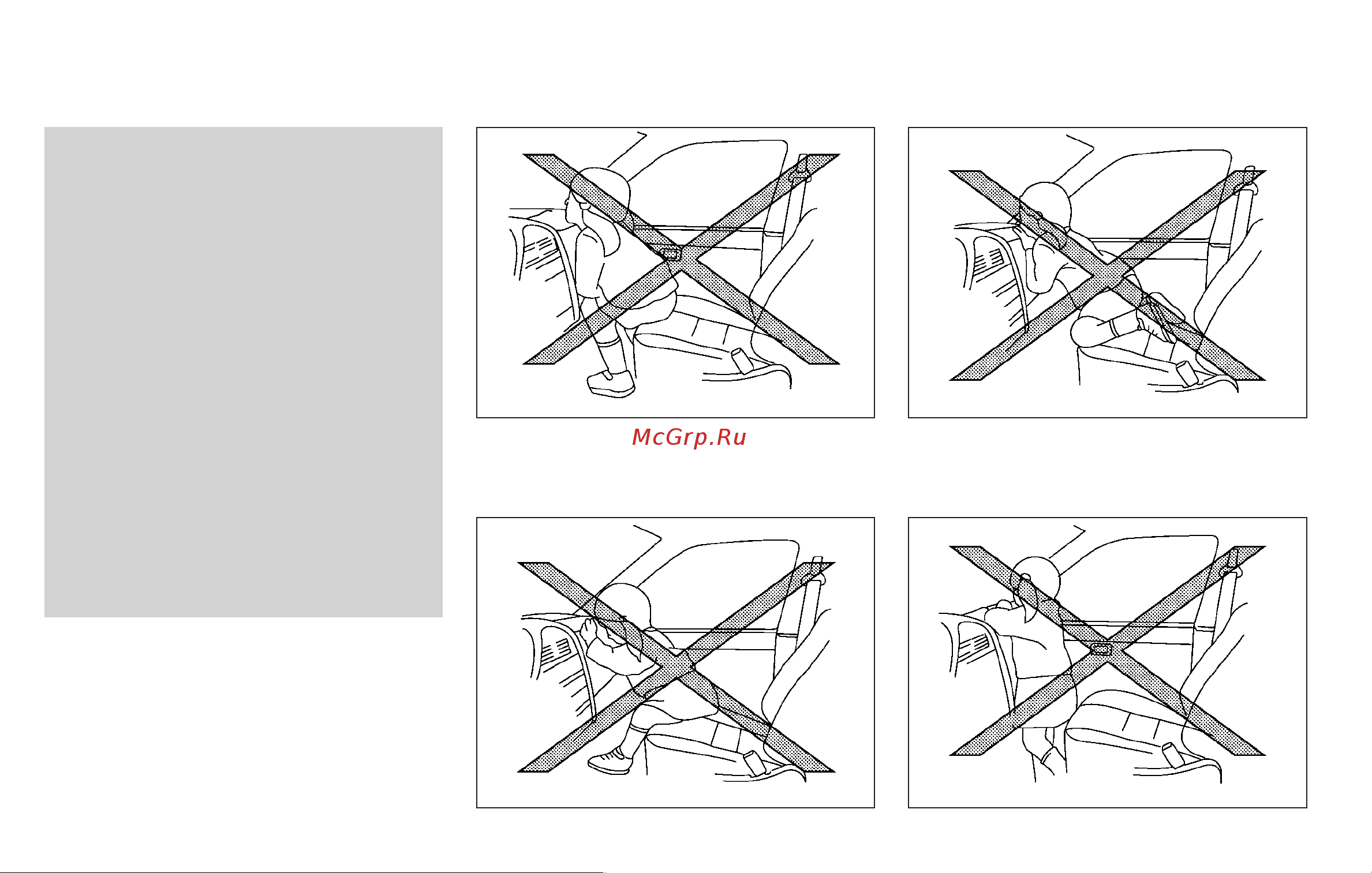 McGrp.Ru