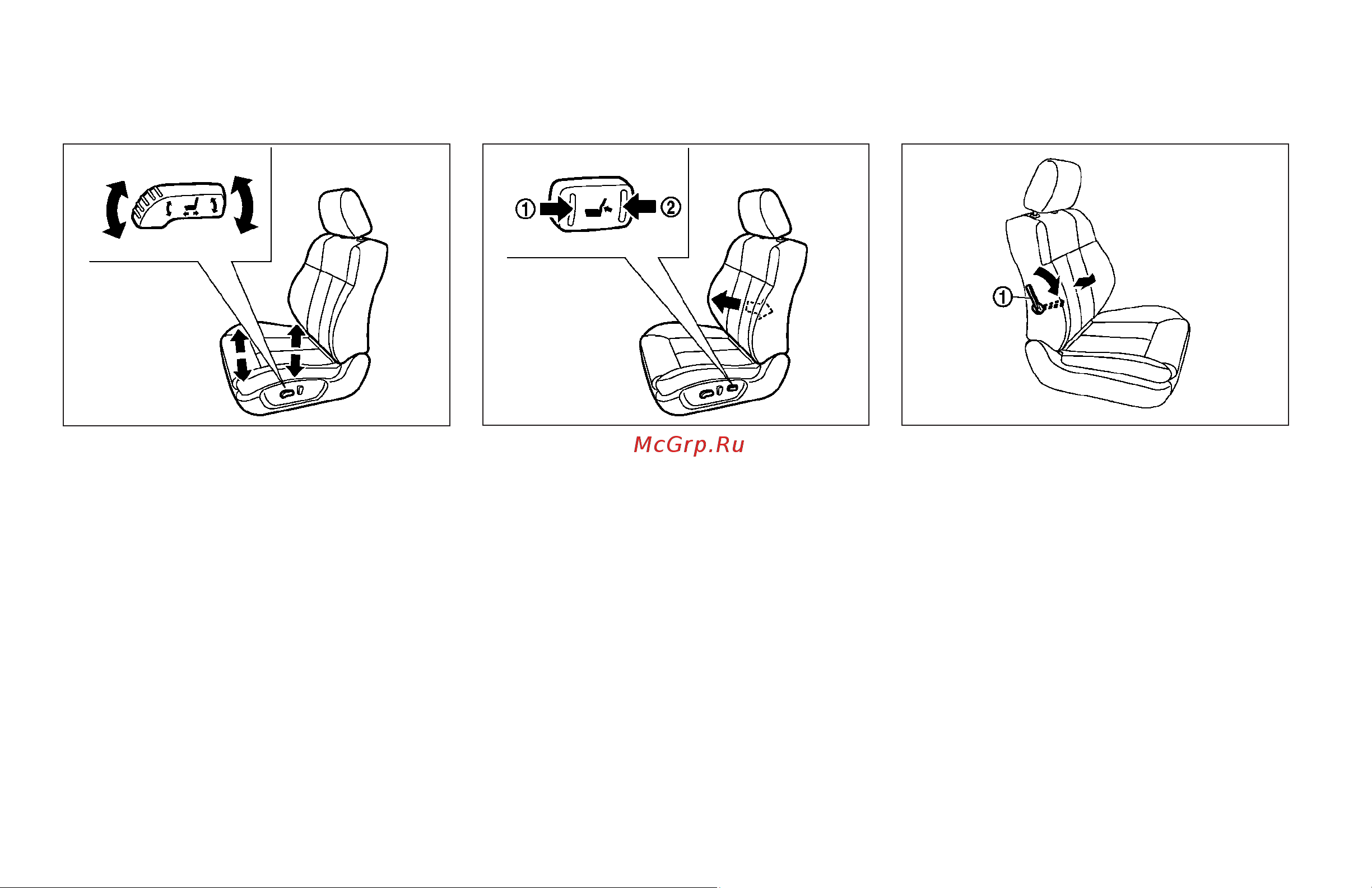 ①
②
①
McGrp.Ru