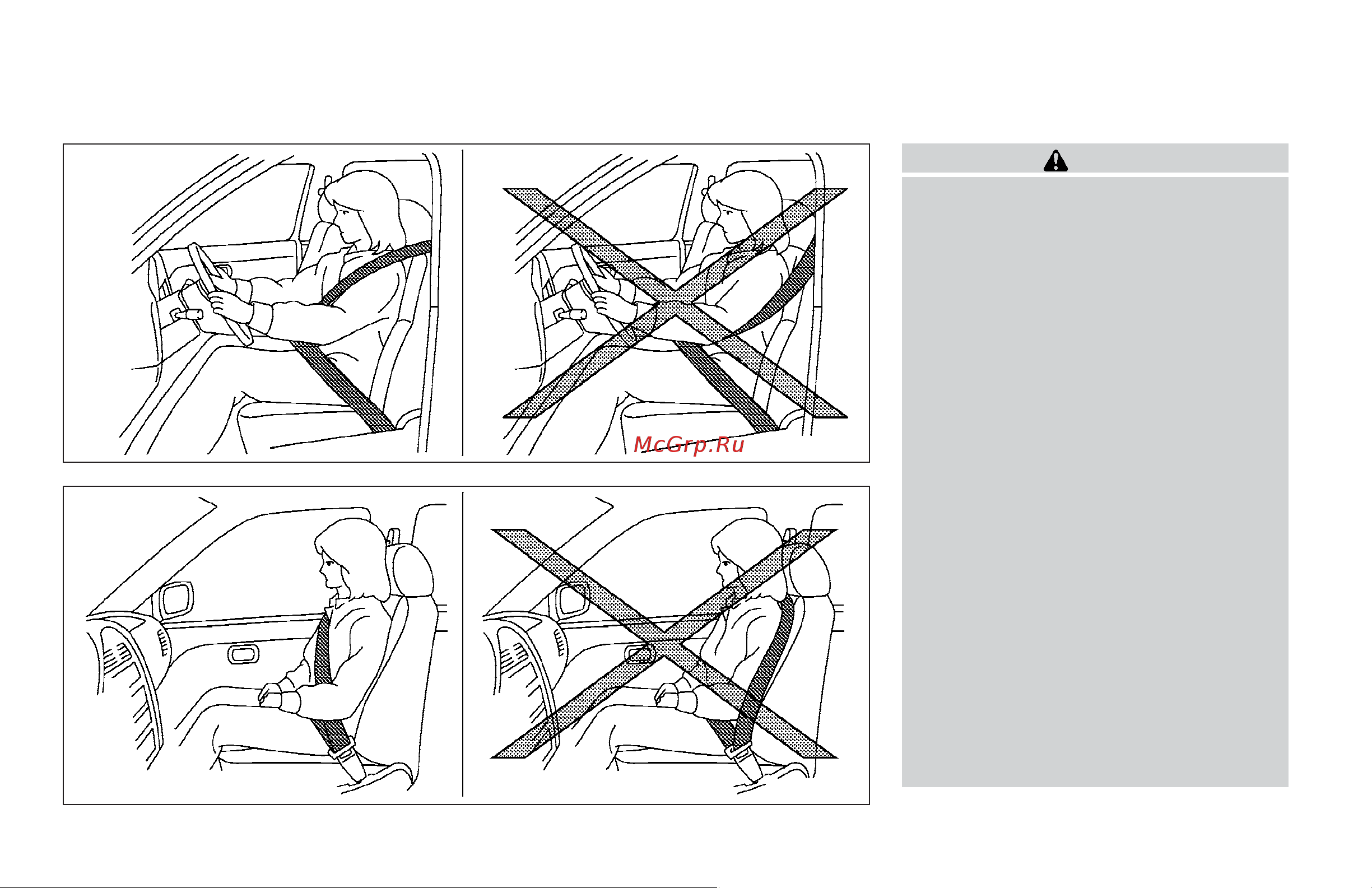 McGrp.Ru