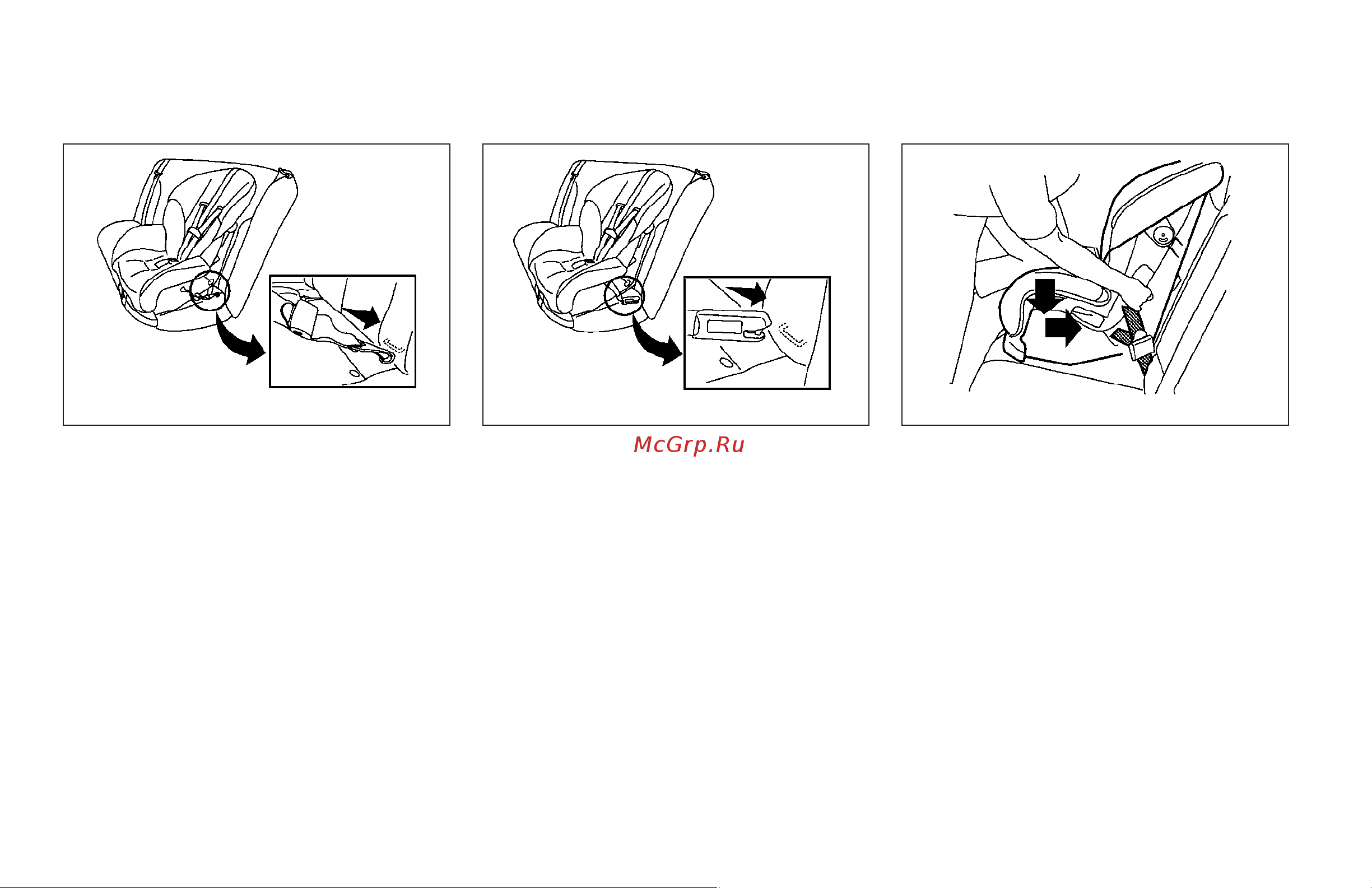 McGrp.Ru