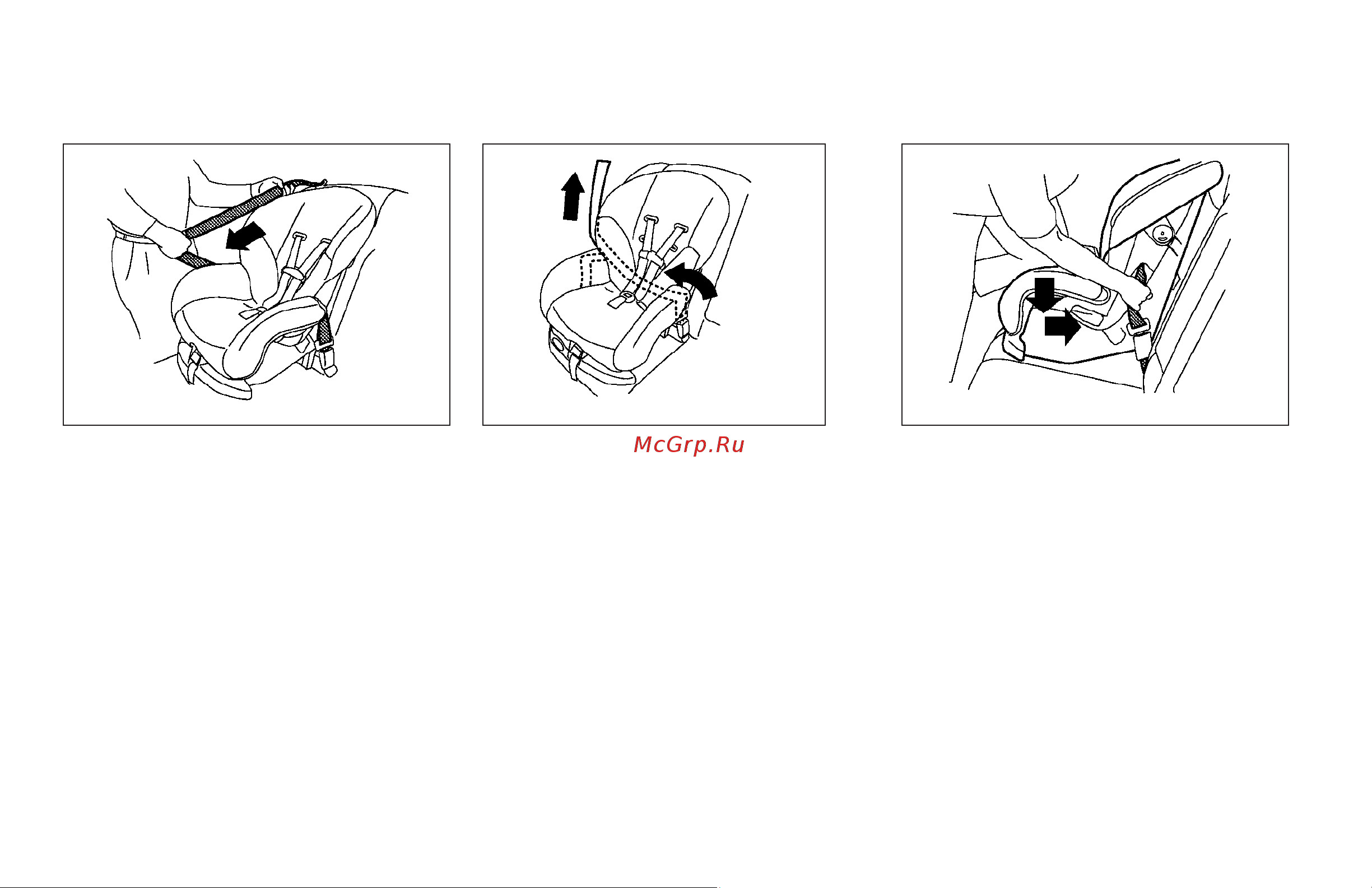 McGrp.Ru