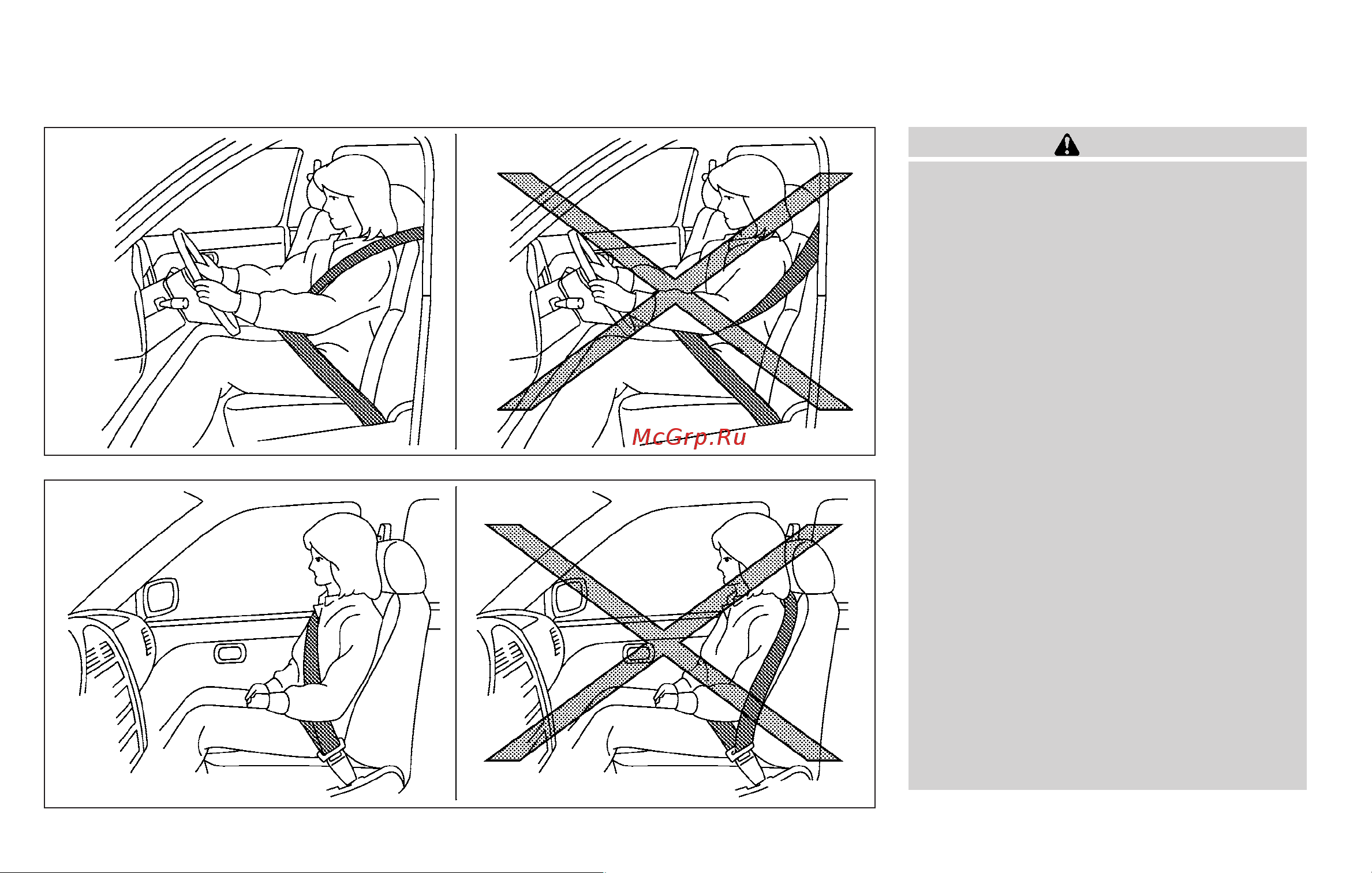 McGrp.Ru