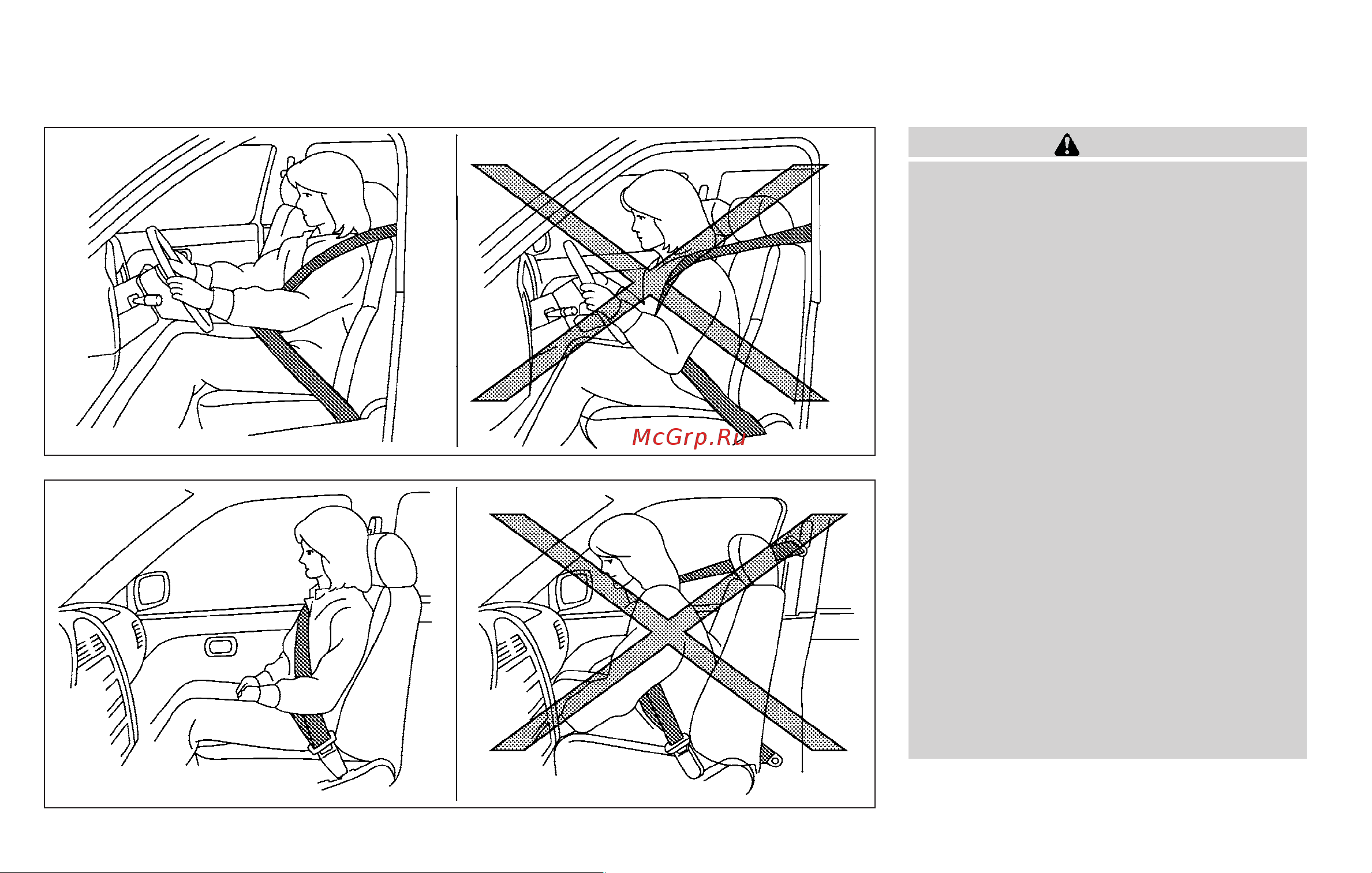 McGrp.Ru