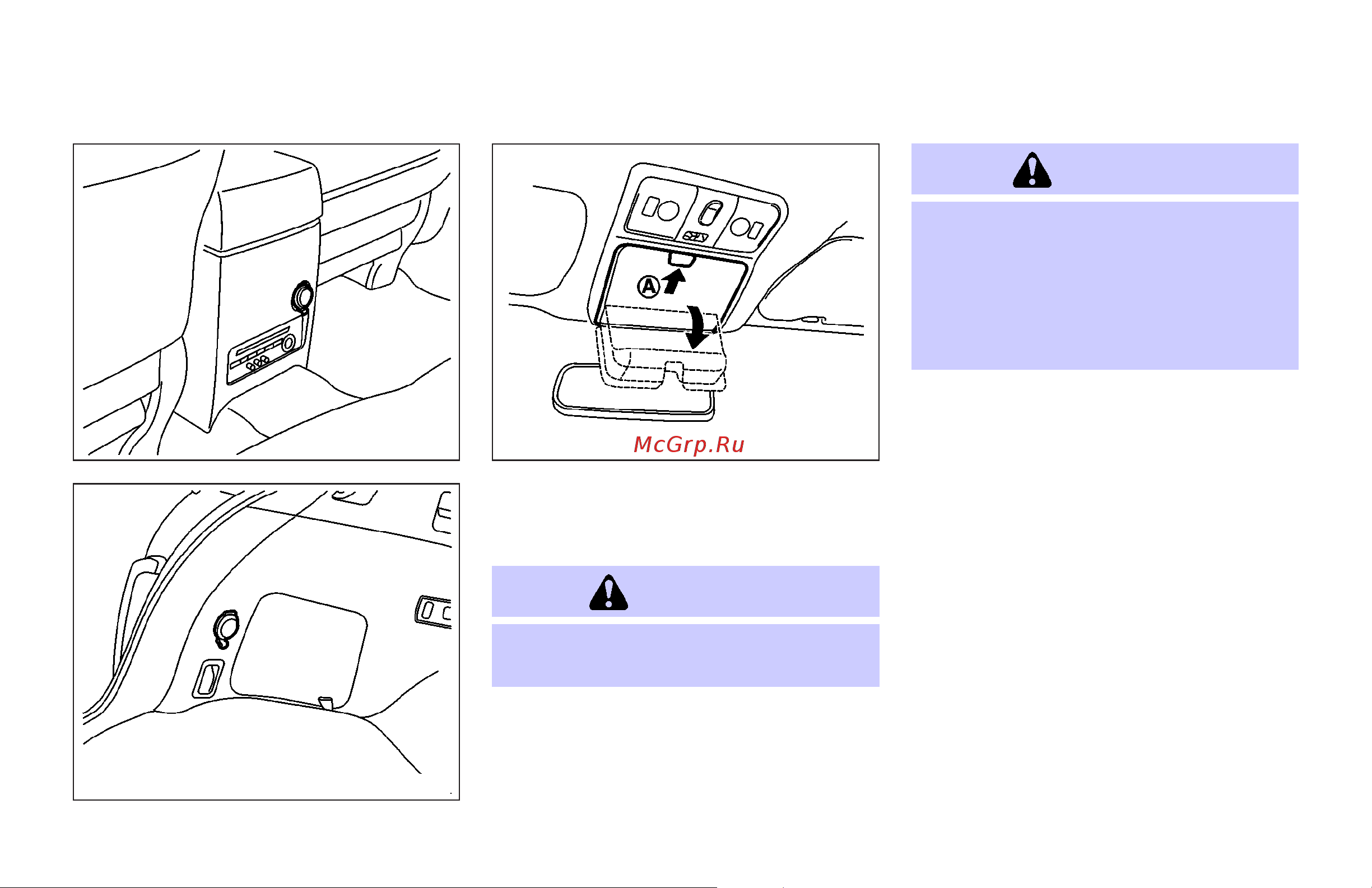 Ⓐ

McGrp.Ru