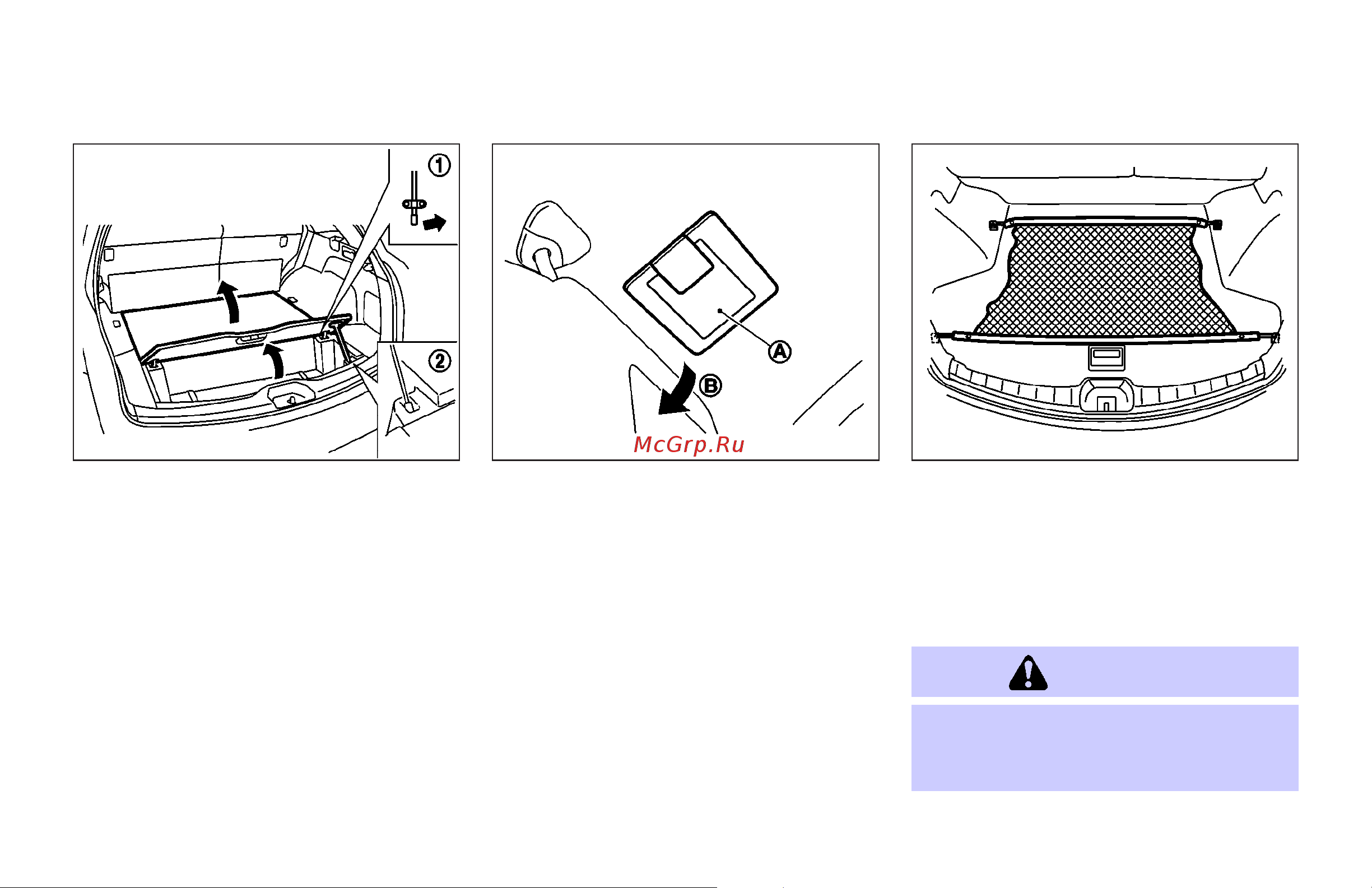 ①

②

Ⓐ

Ⓑ

McGrp.Ru