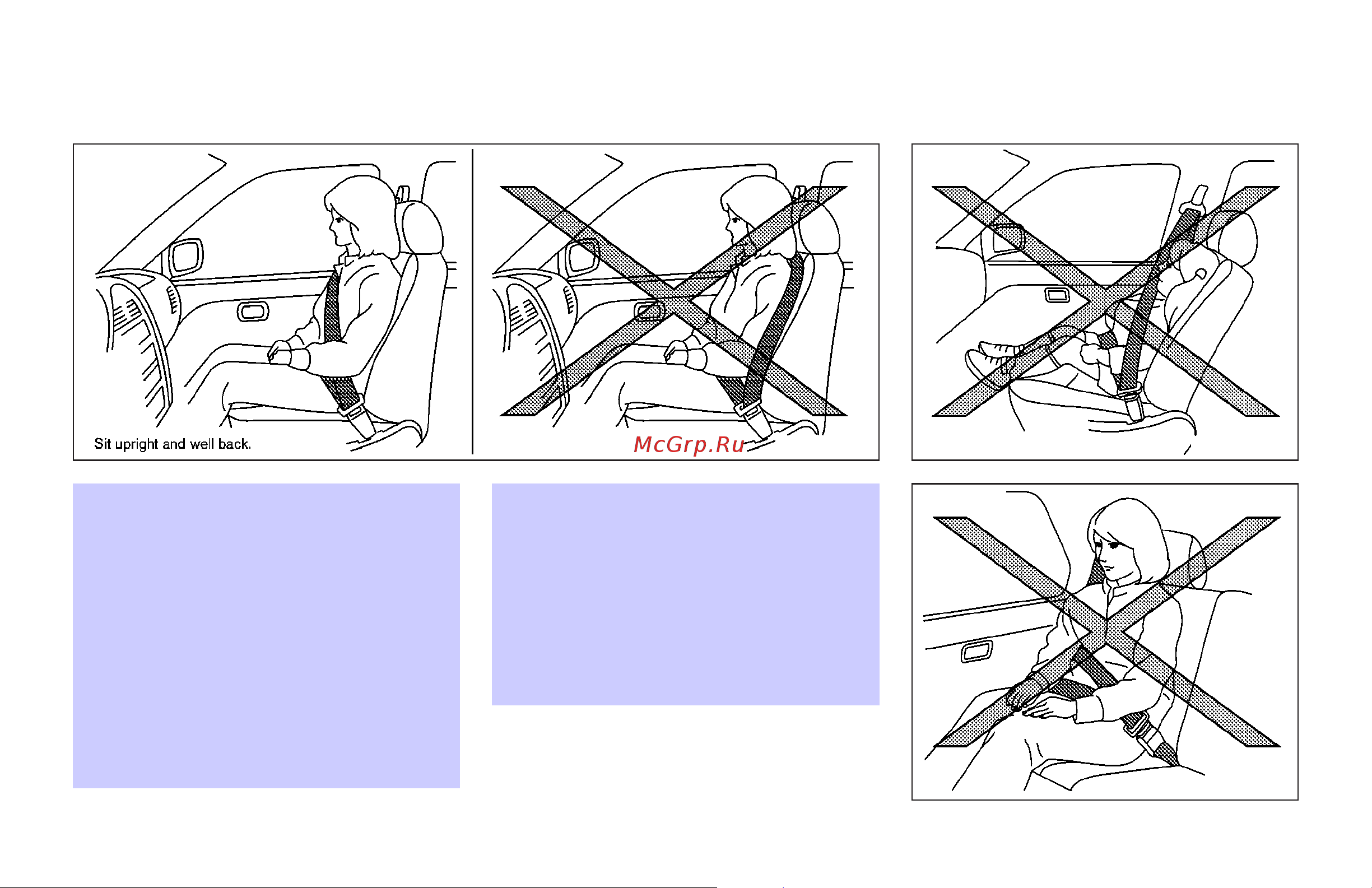 Sit upright and well back.

McGrp.Ru