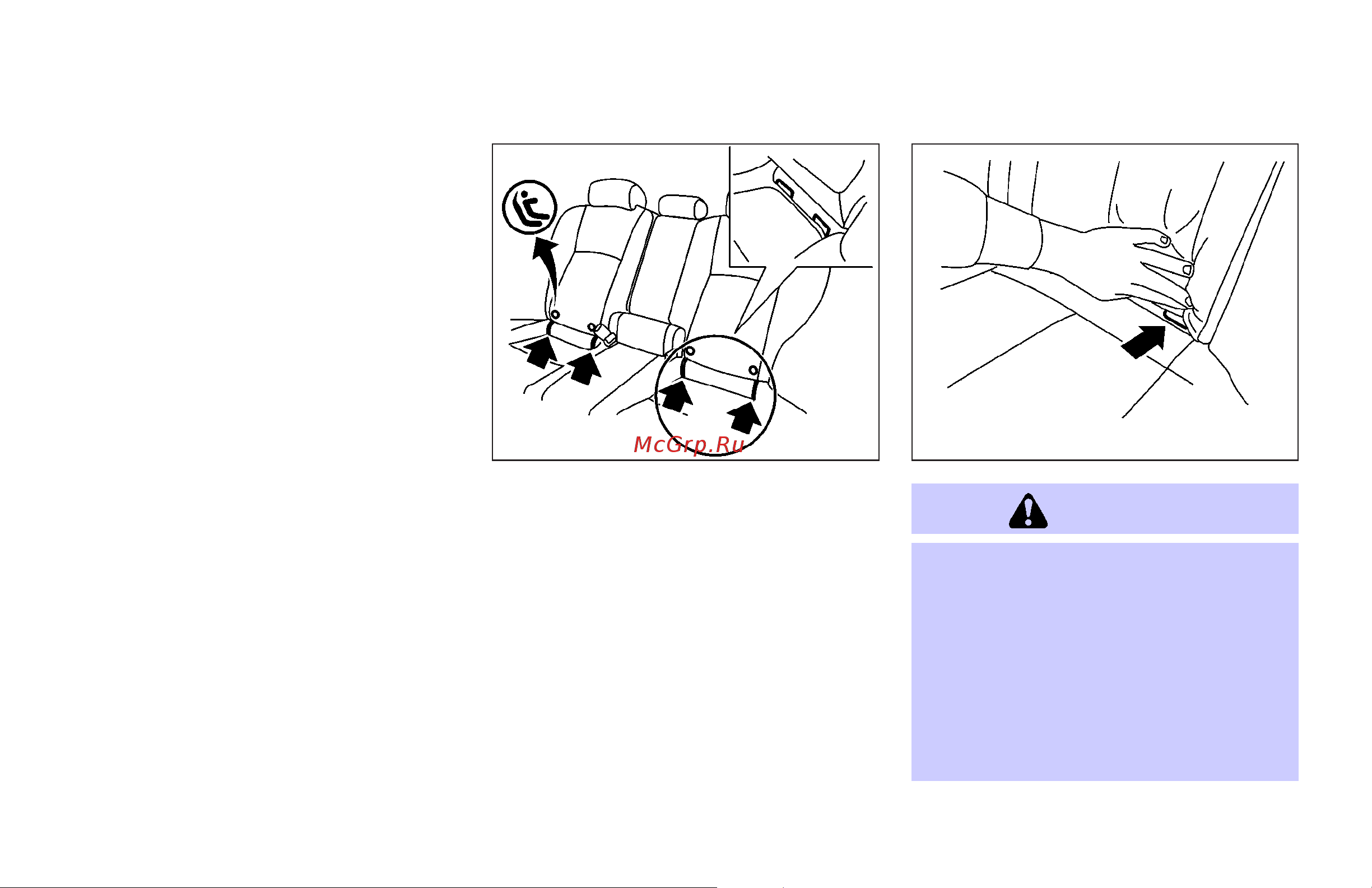 McGrp.Ru