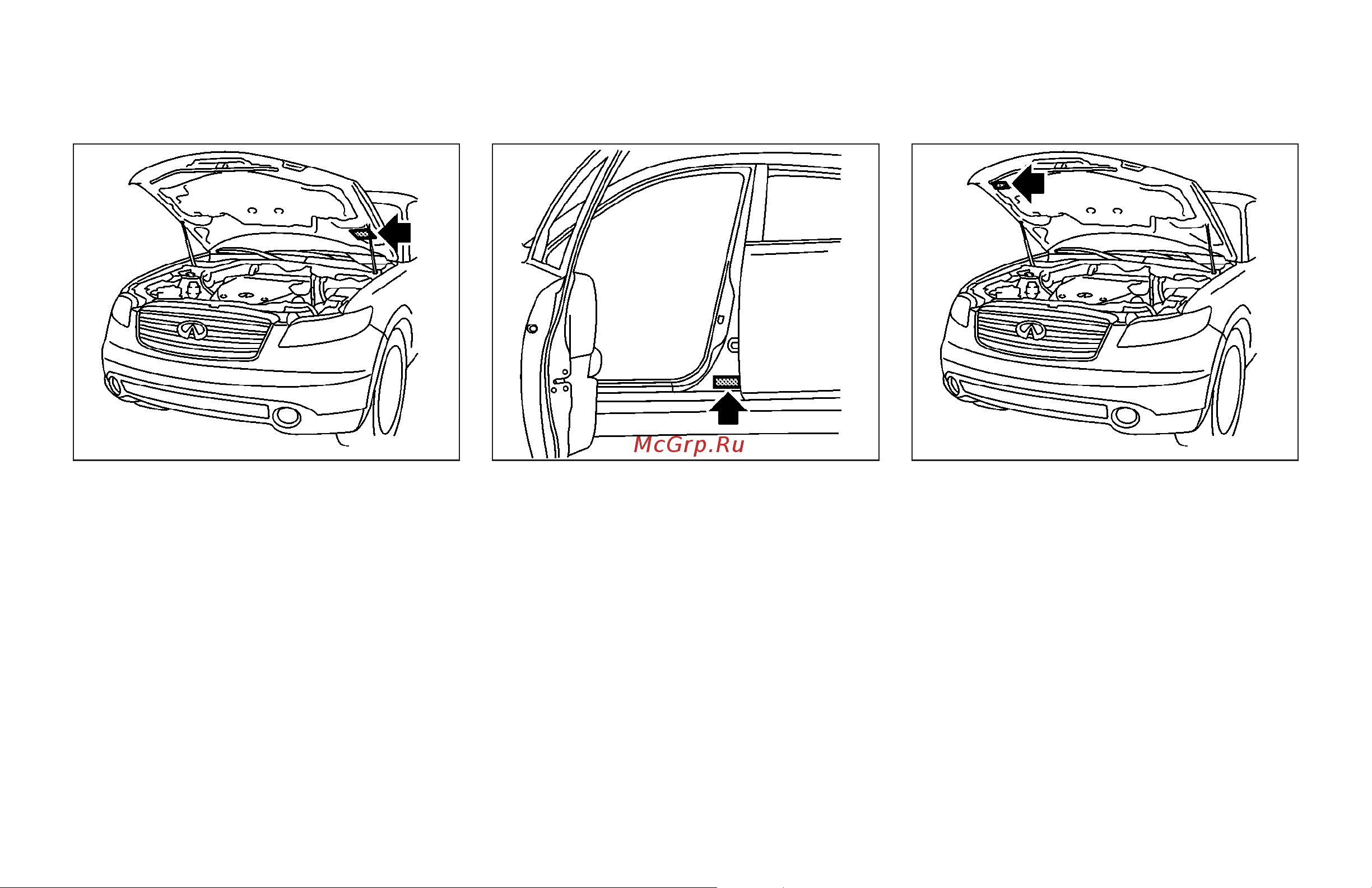 McGrp.Ru