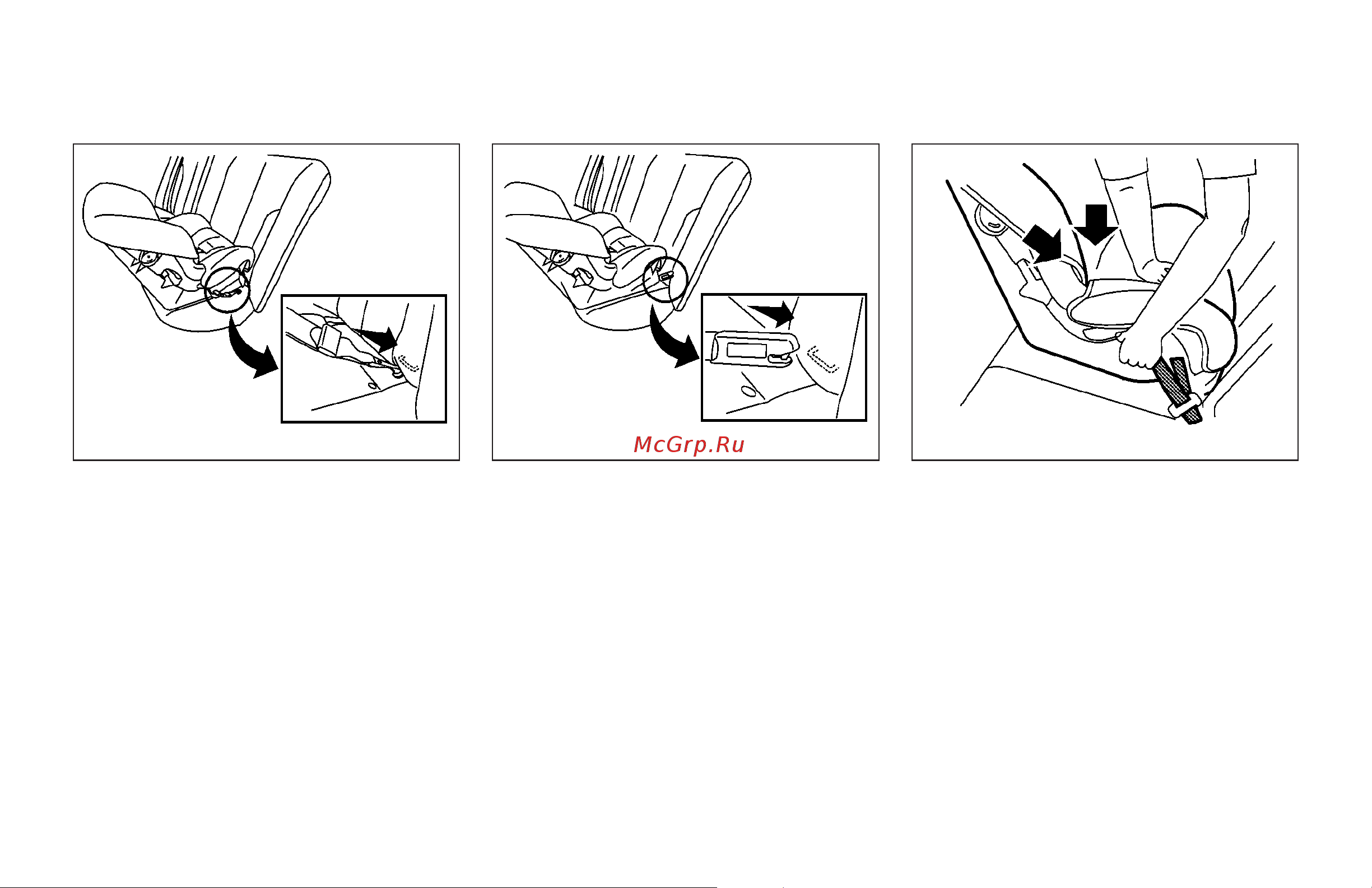 McGrp.Ru