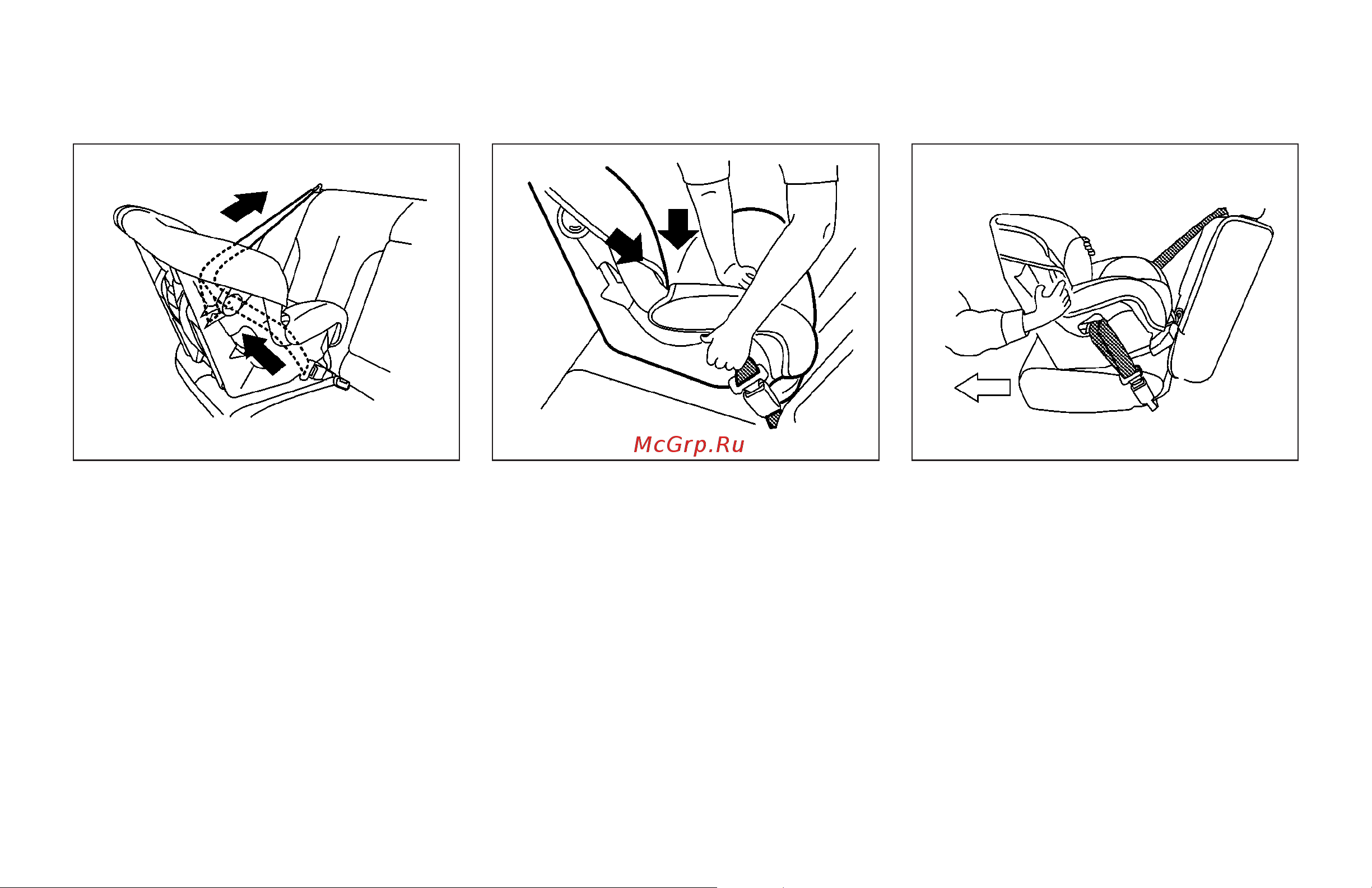 McGrp.Ru