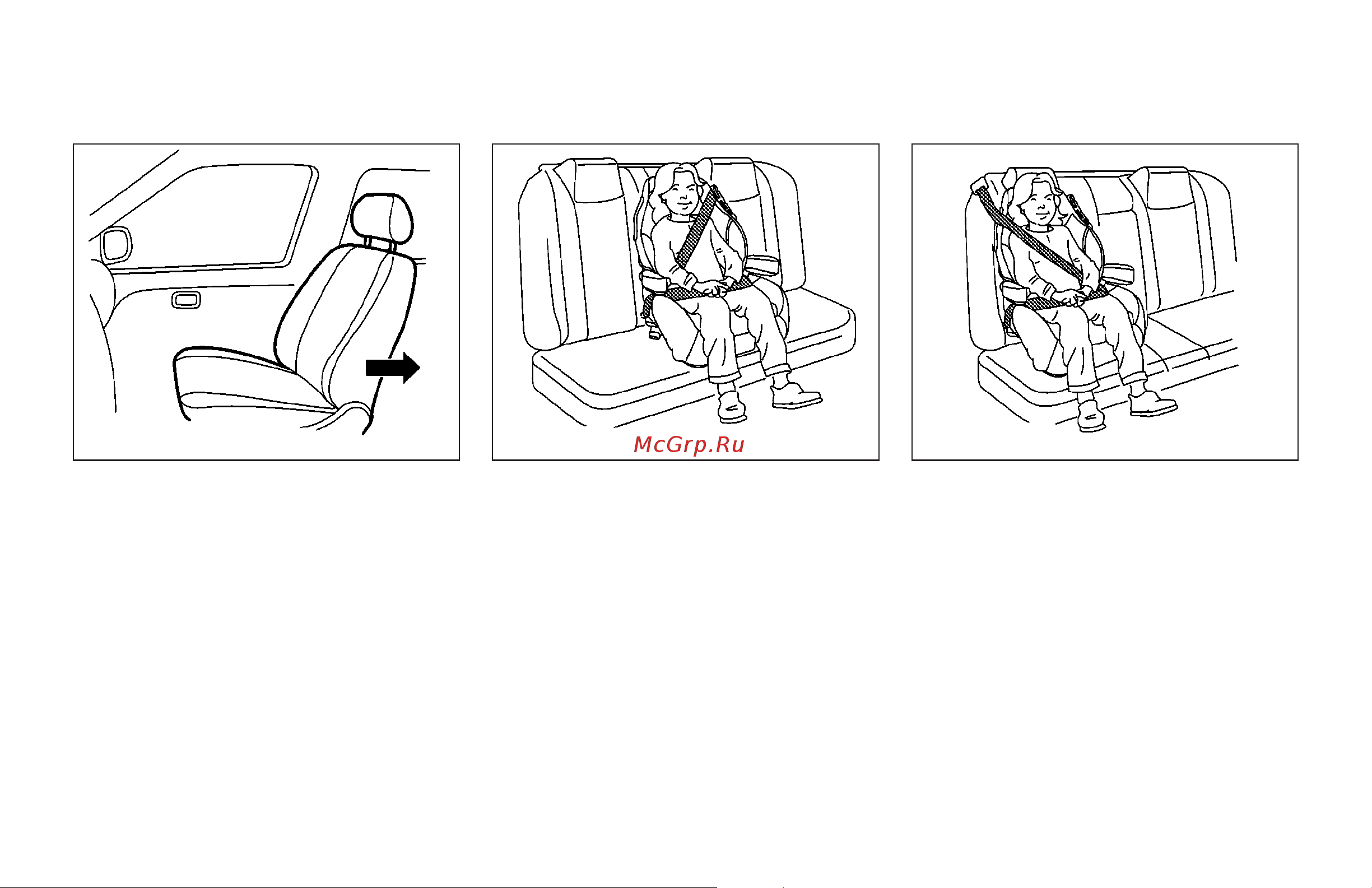 McGrp.Ru