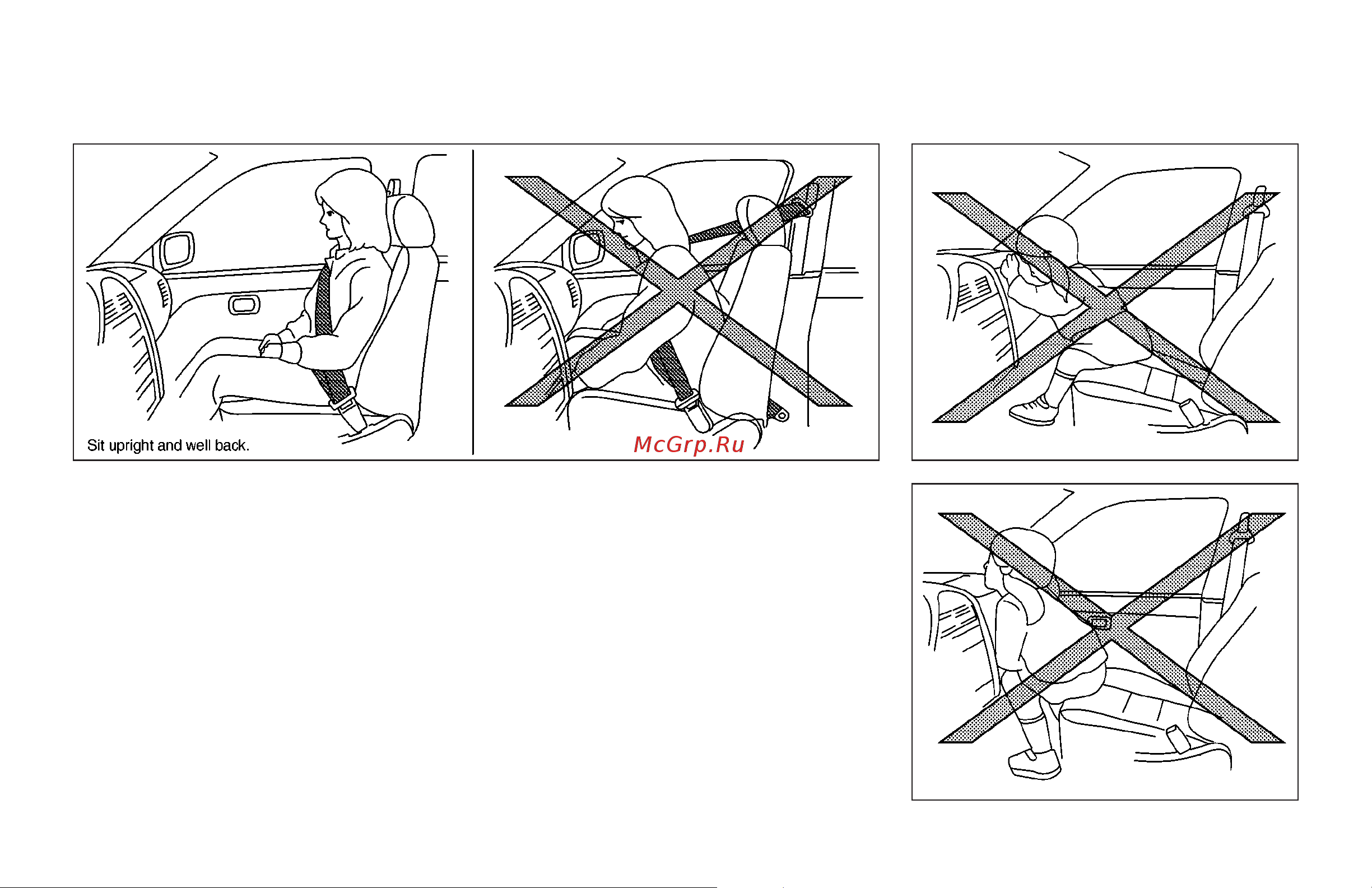 Sit upright and well back.

McGrp.Ru