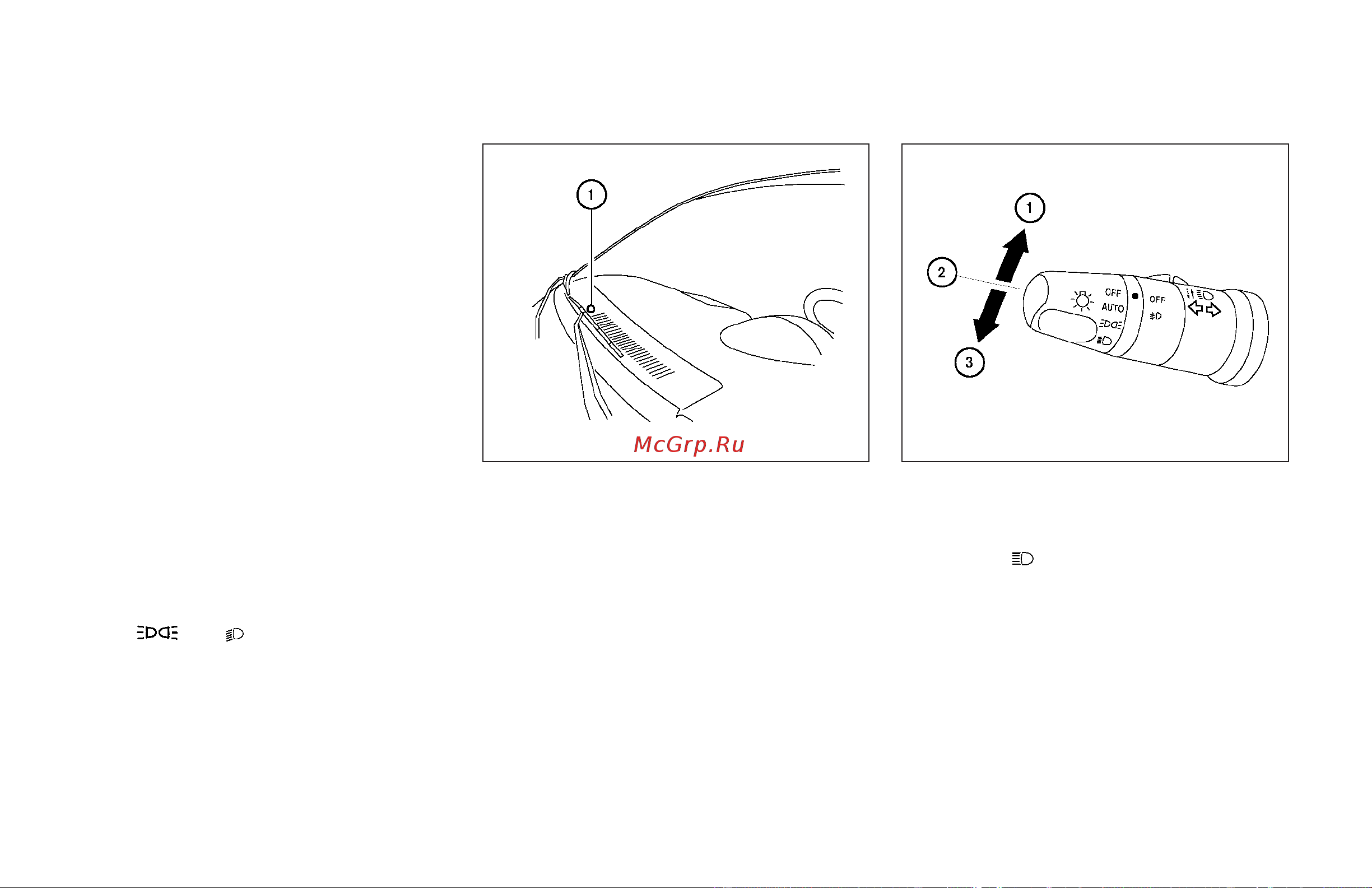 1

McGrp.Ru

1

2

3

OFF
AUTO

OFF