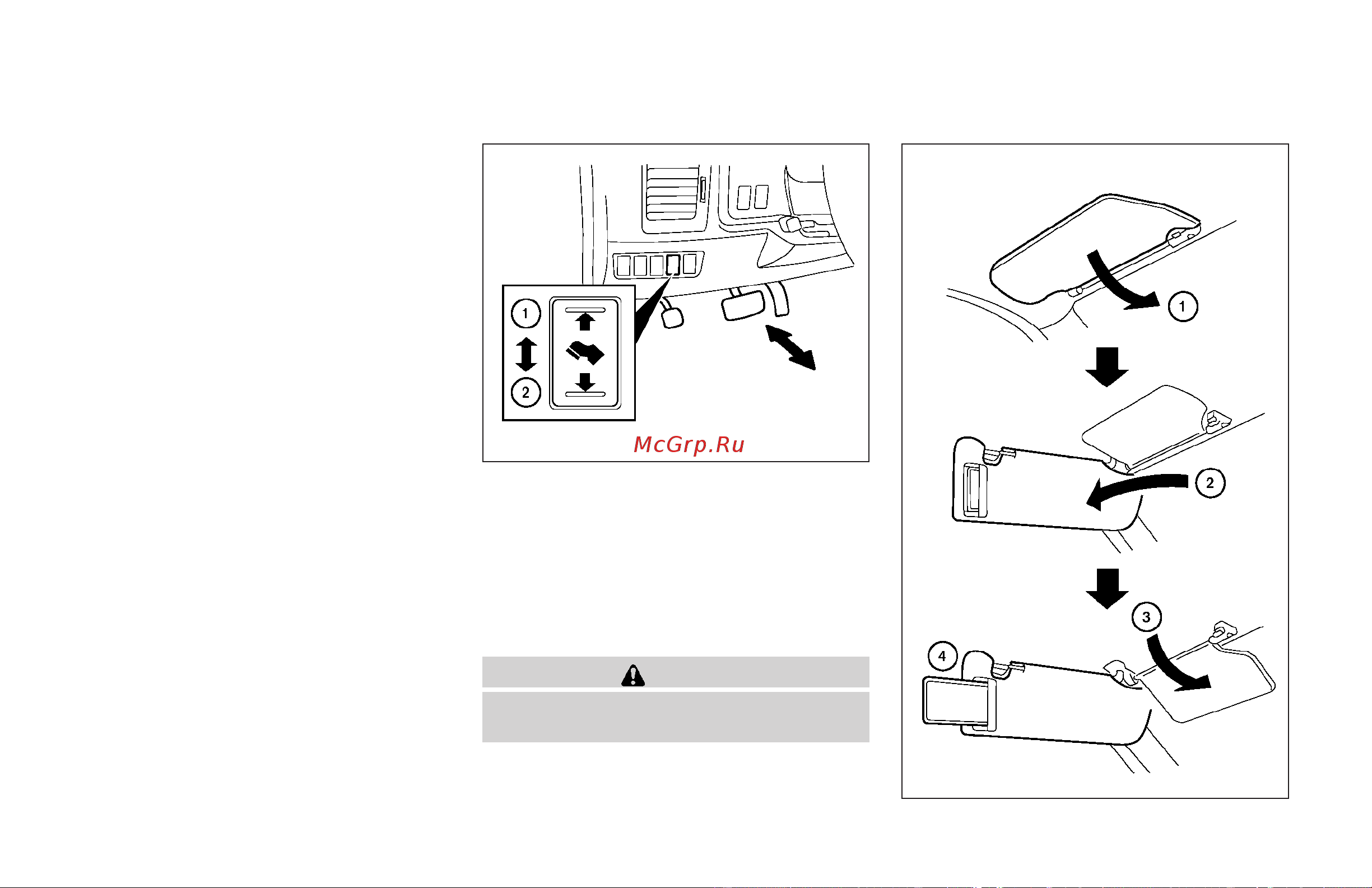 1
2
McGrp.Ru

1
2
3
4