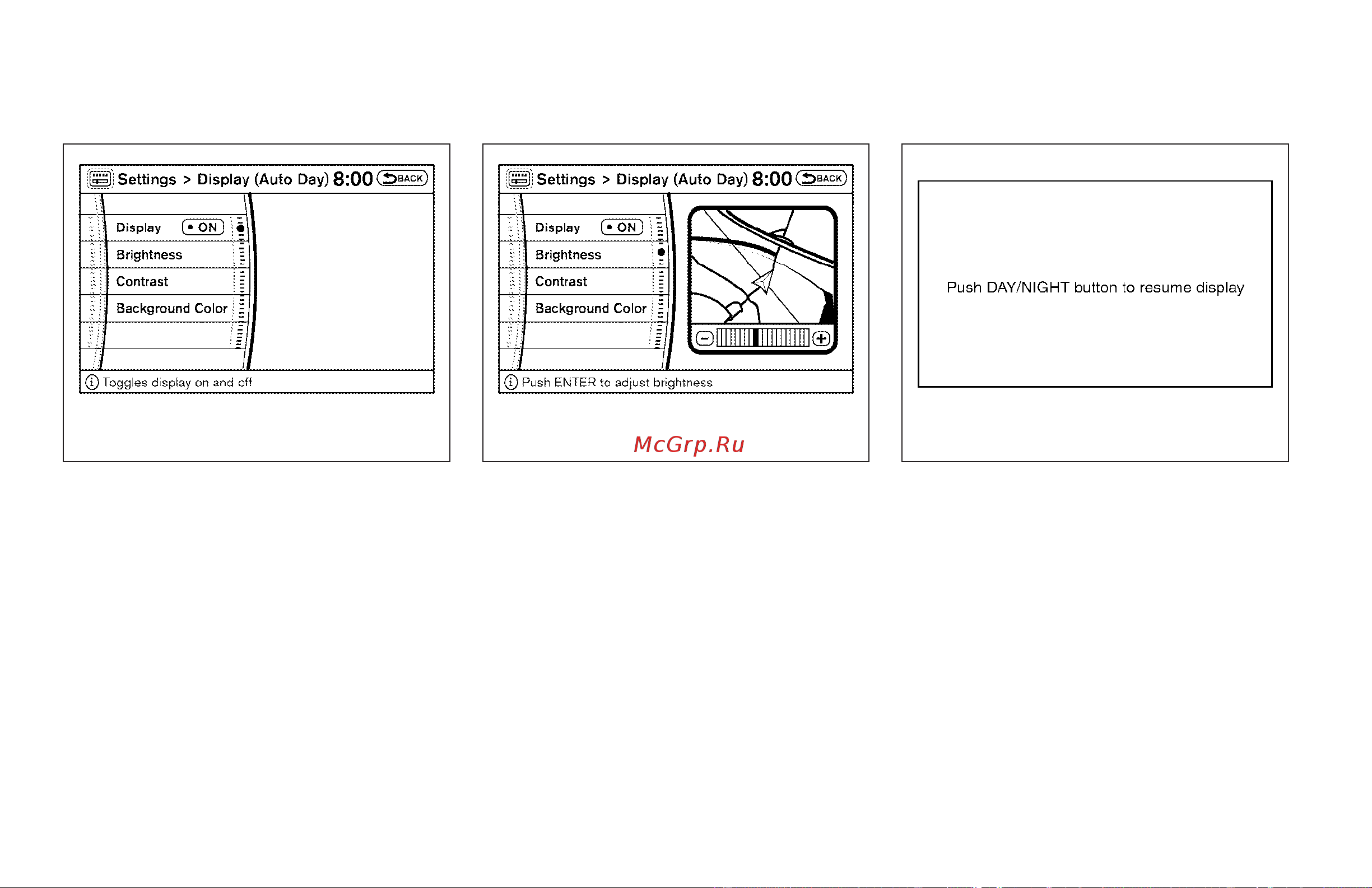 Settings > Display (Auto Day) 8:00 BACK

Display ON

Brightness

Contrast

Background Color

Toggles display on and off

Settings > Display (Auto Day) 8:00 BACK

Display ON

Brightness

Contrast

Background Color

Push ENTER to adjust brightness

McGrp.Ru

Push DAY/NIGHT button to resume display