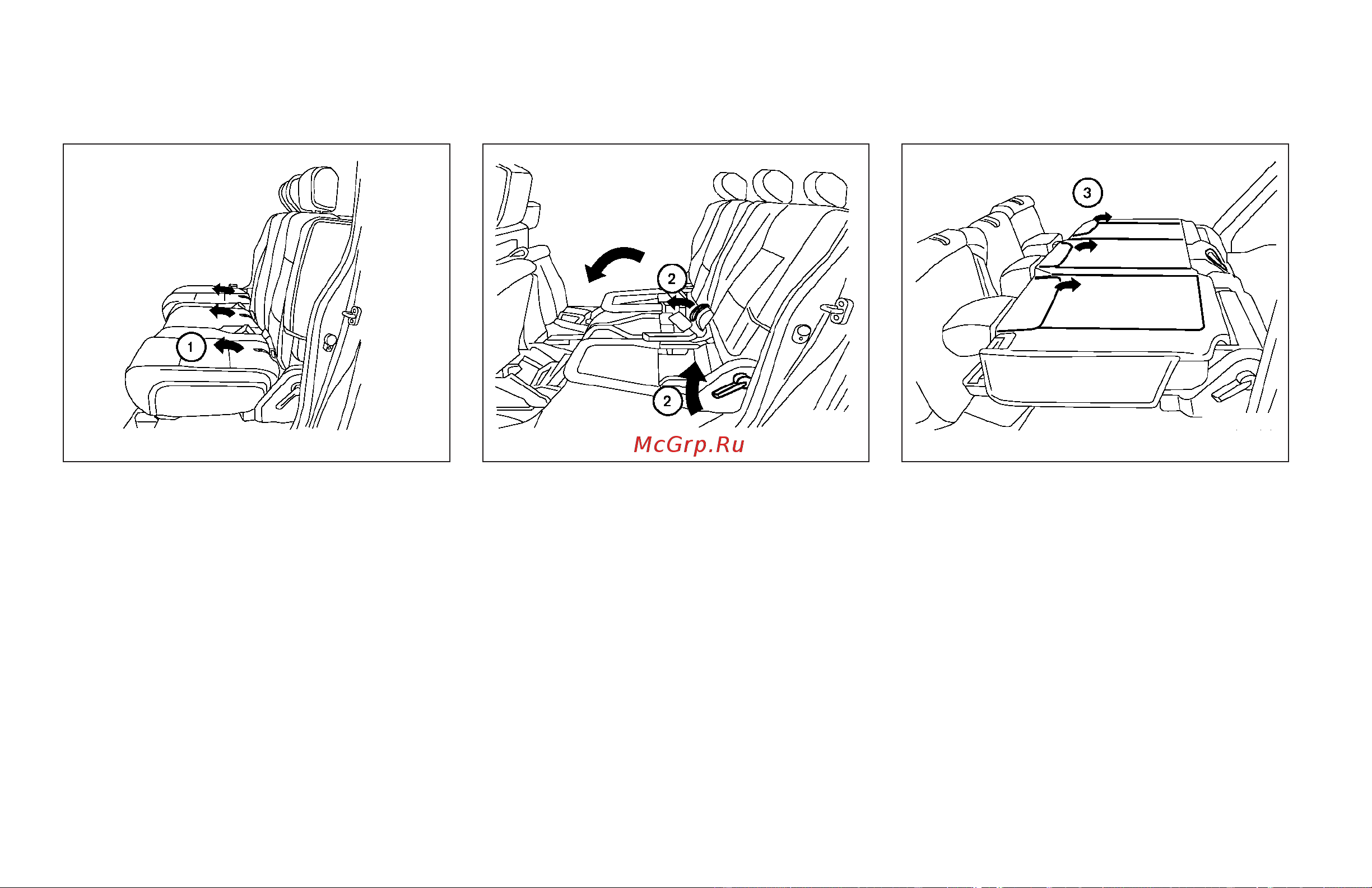 1

2

2

McGrp.Ru

3