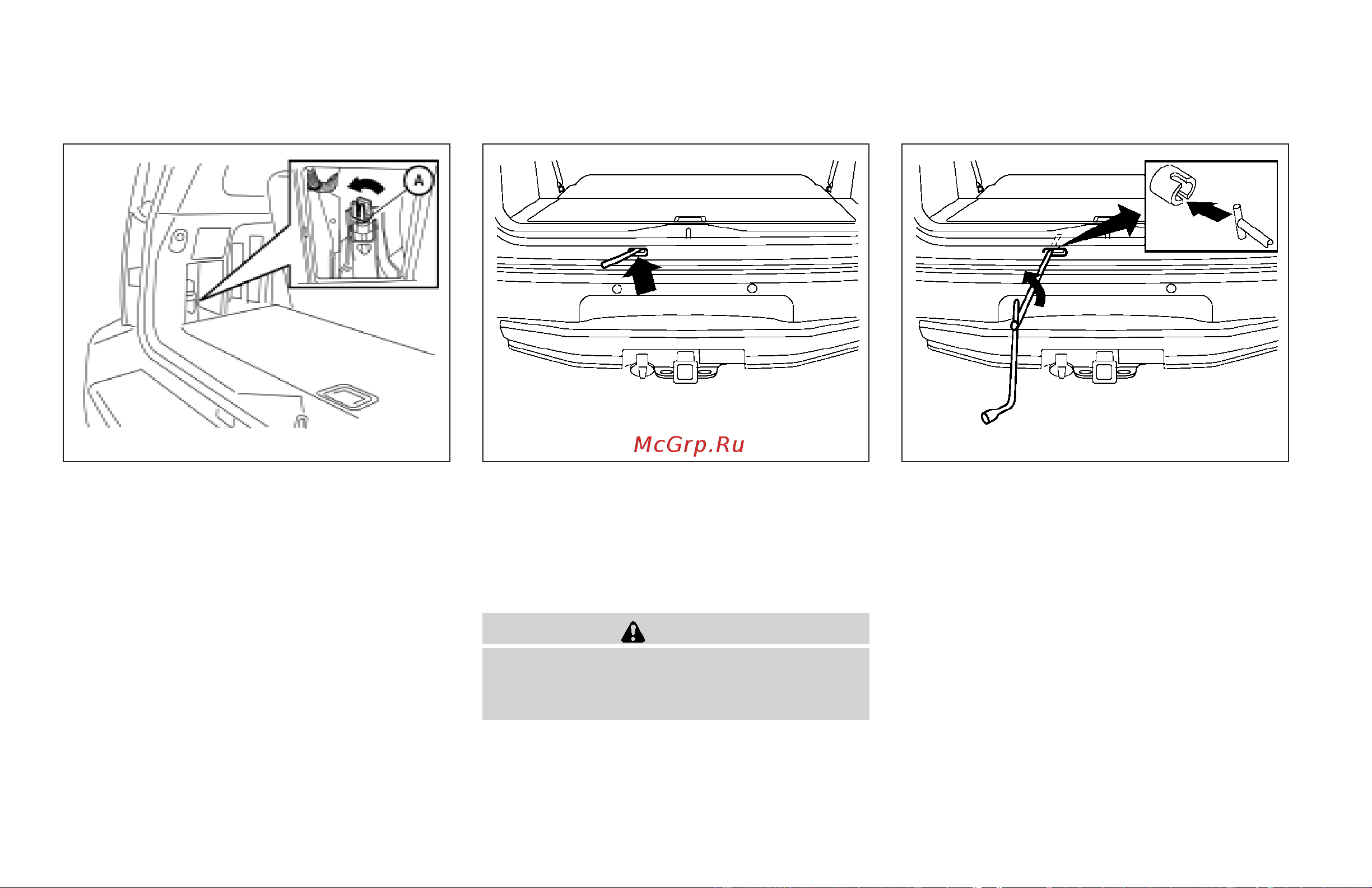 A

McGrp.Ru