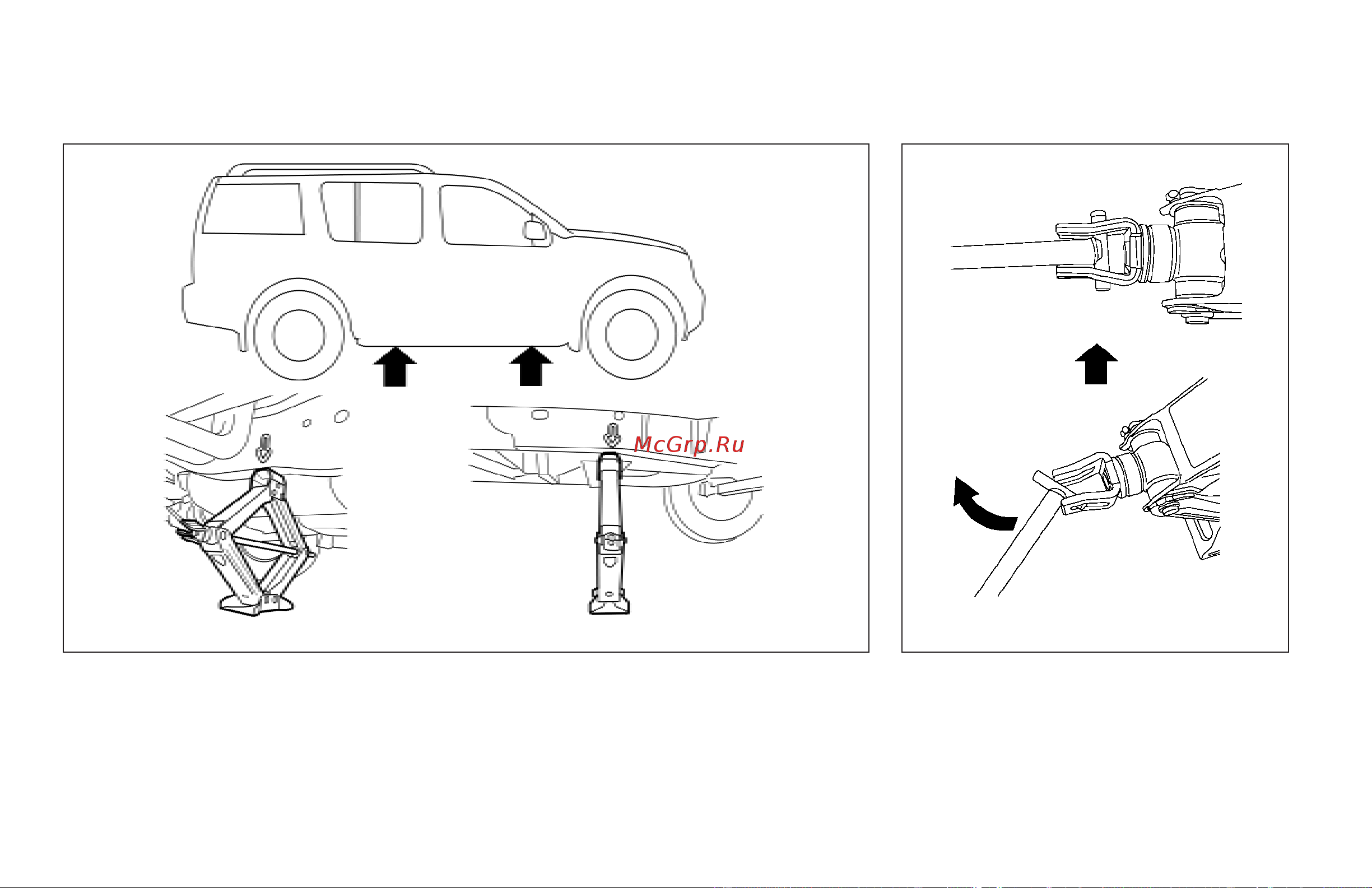 McGrp.Ru