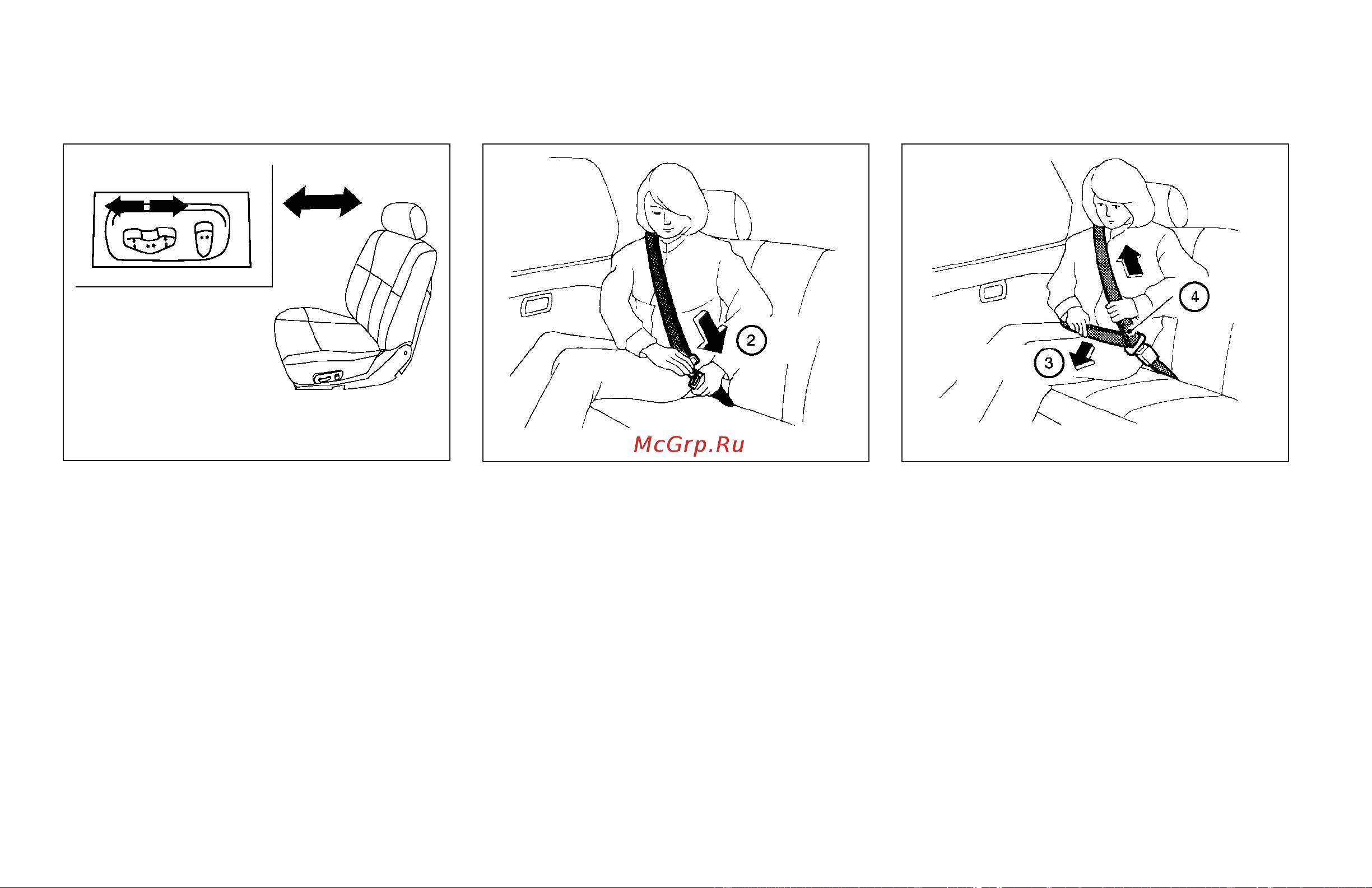 2

McGrp.Ru

4

3