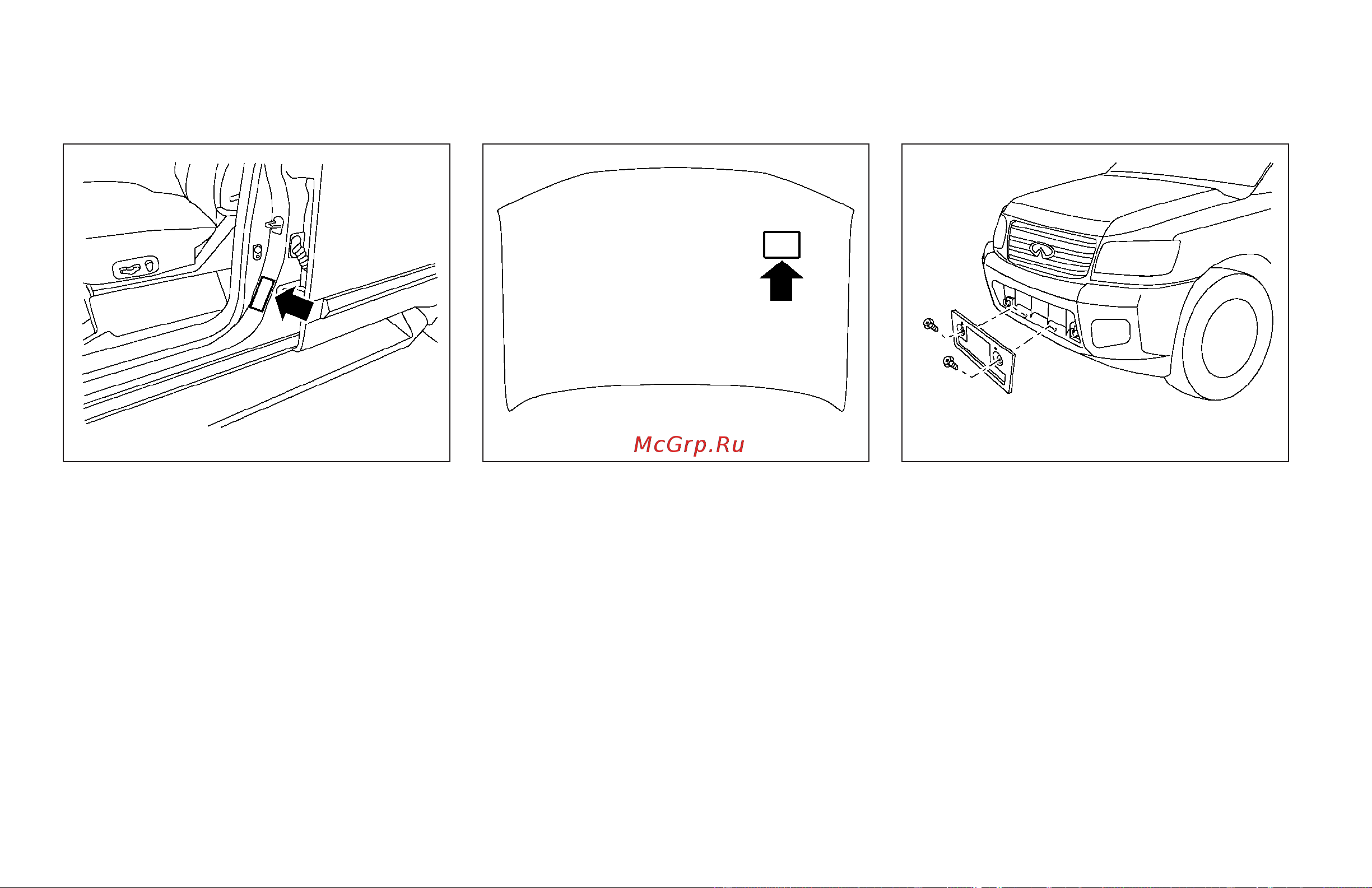 McGrp.Ru