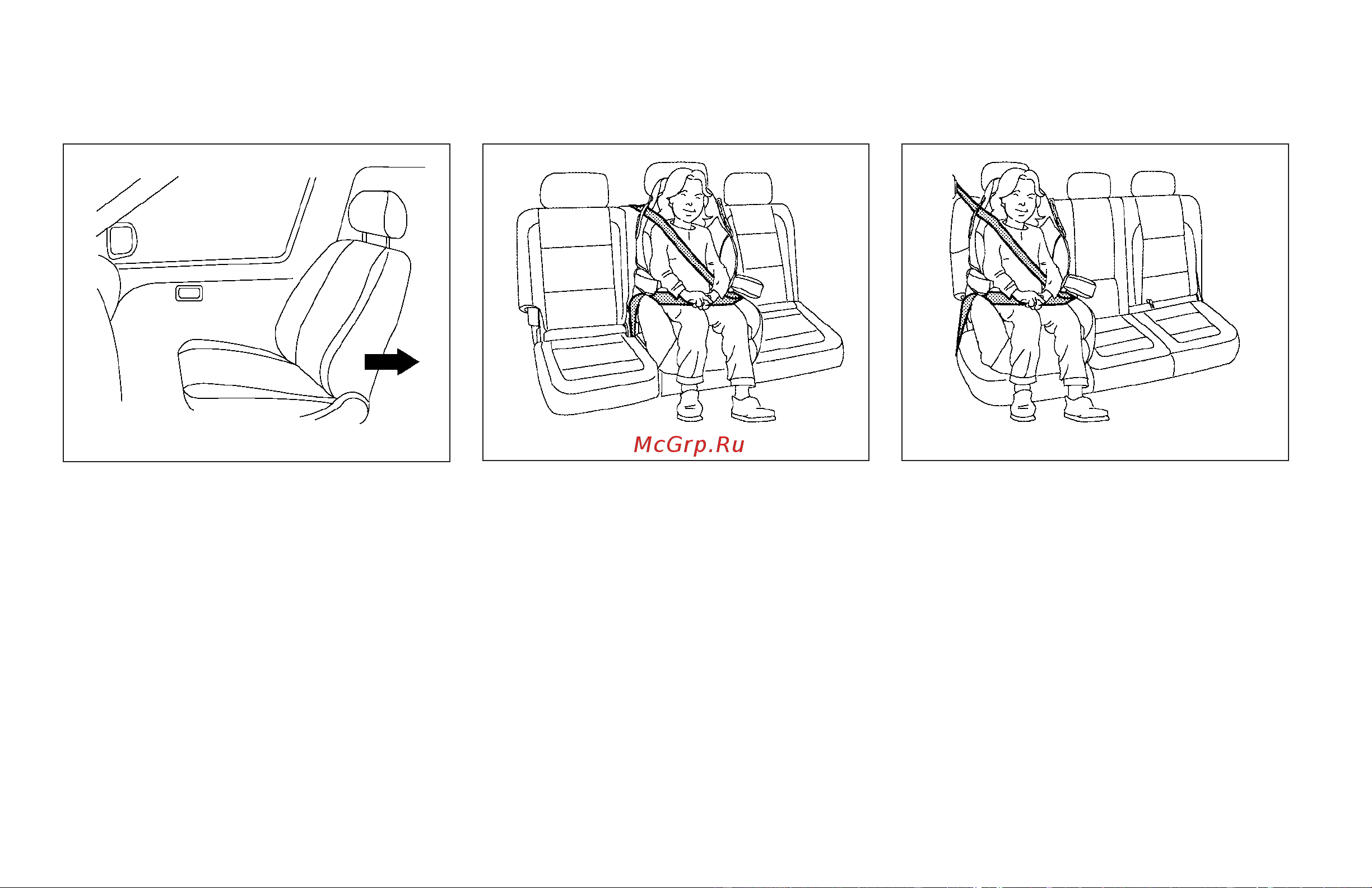 McGrp.Ru