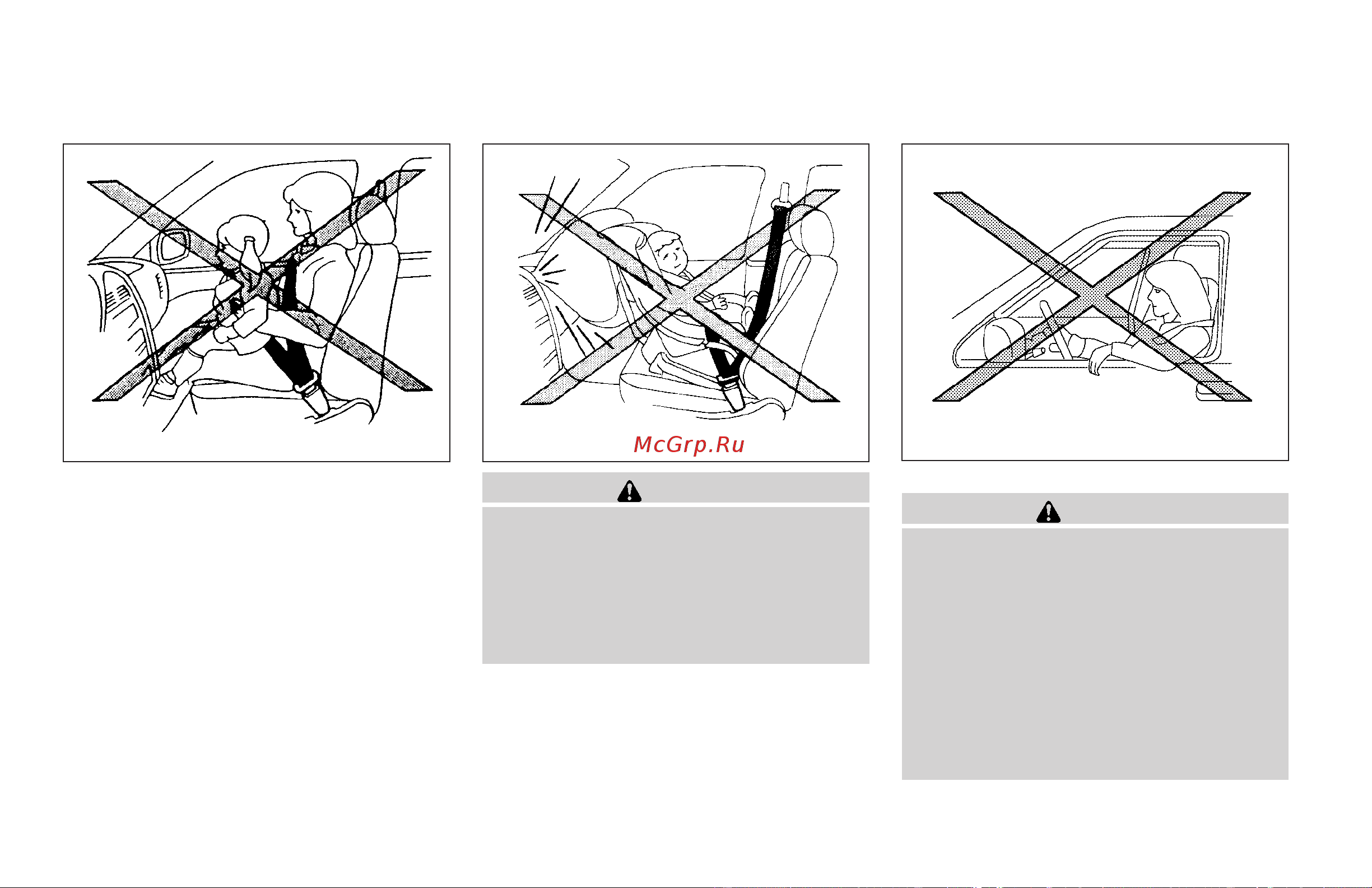 McGrp.Ru