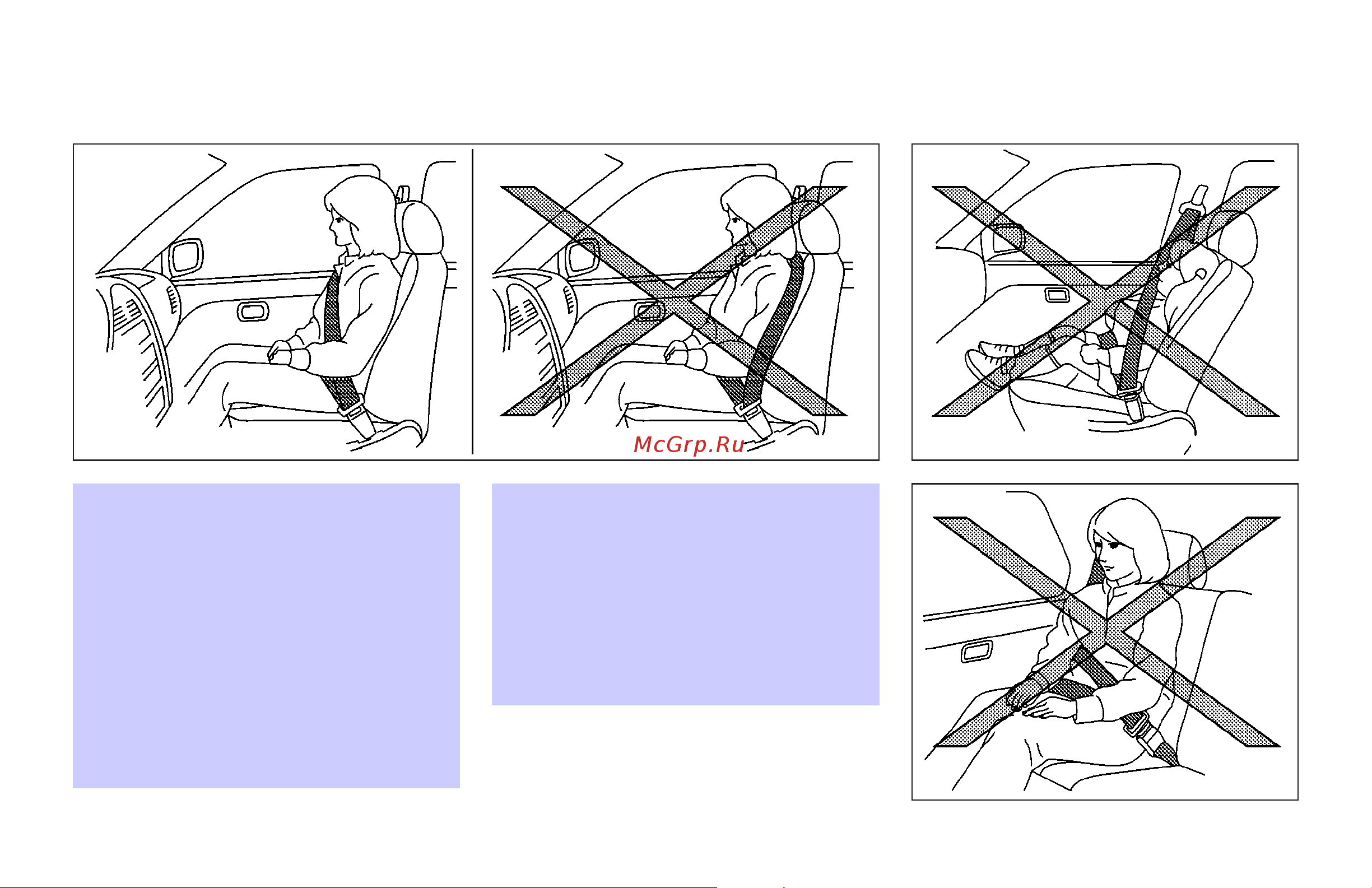 McGrp.Ru