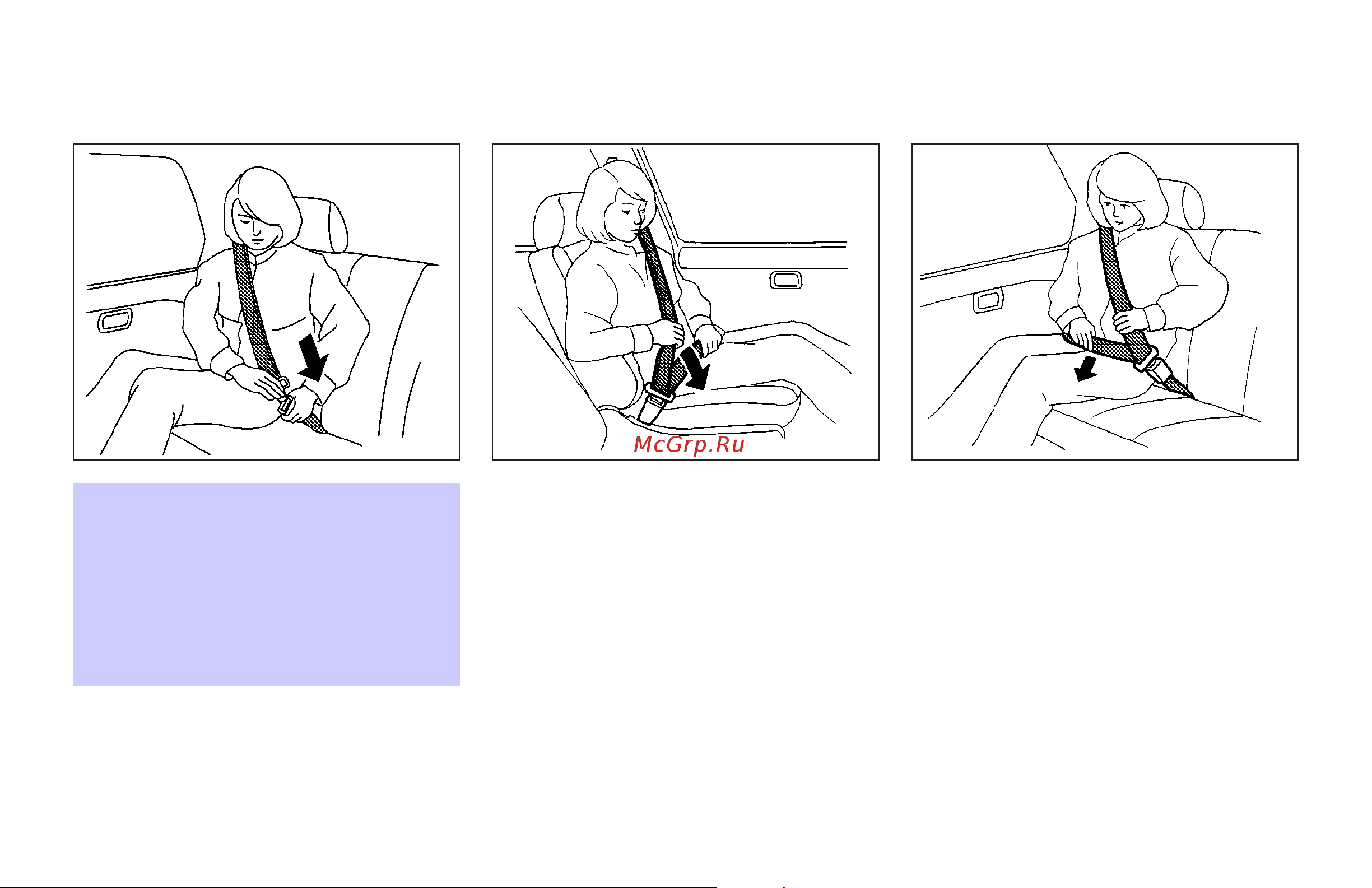 McGrp.Ru