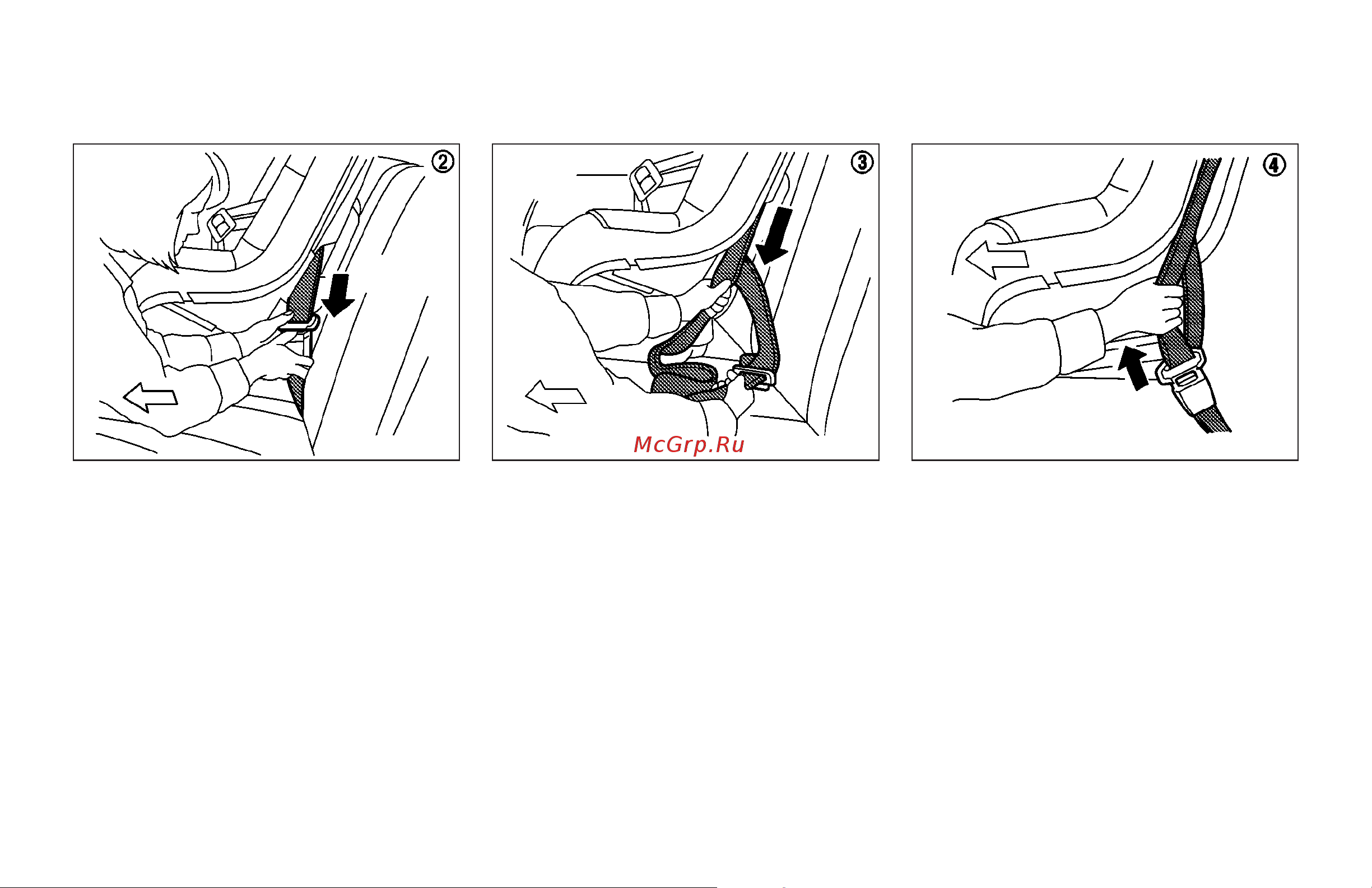 ②

③

McGrp.Ru

④