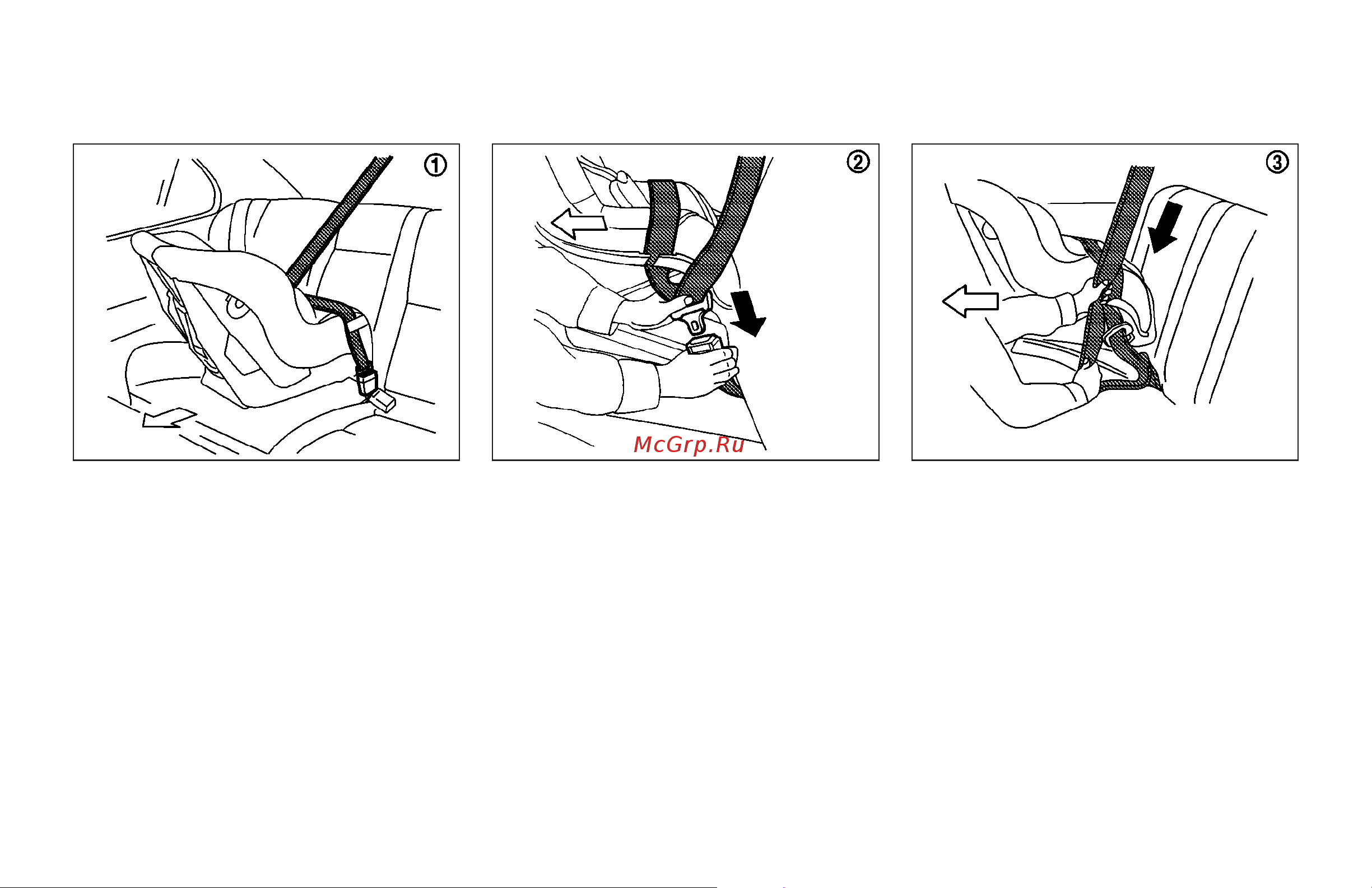 ①

②

McGrp.Ru

③