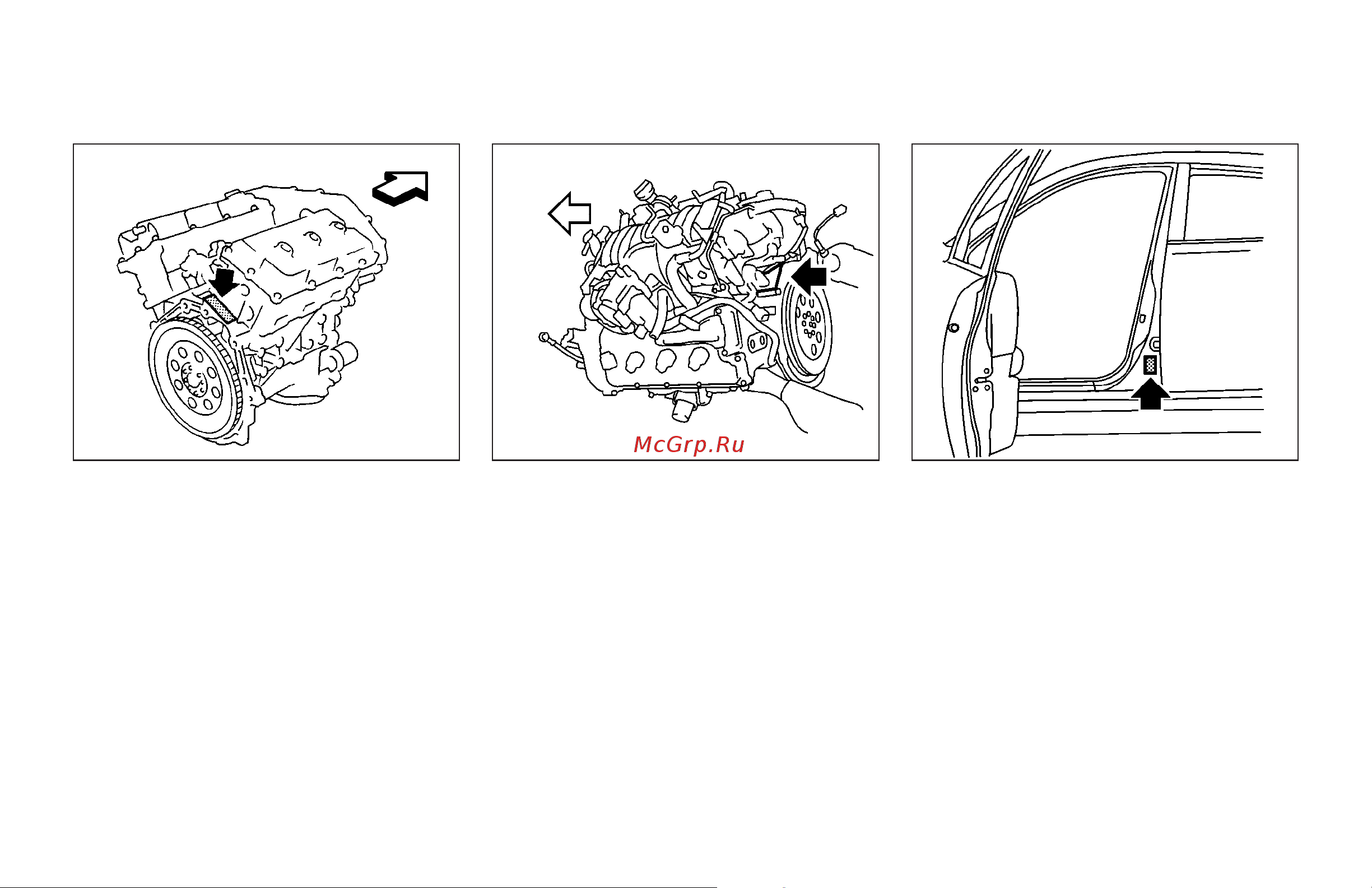 McGrp.Ru