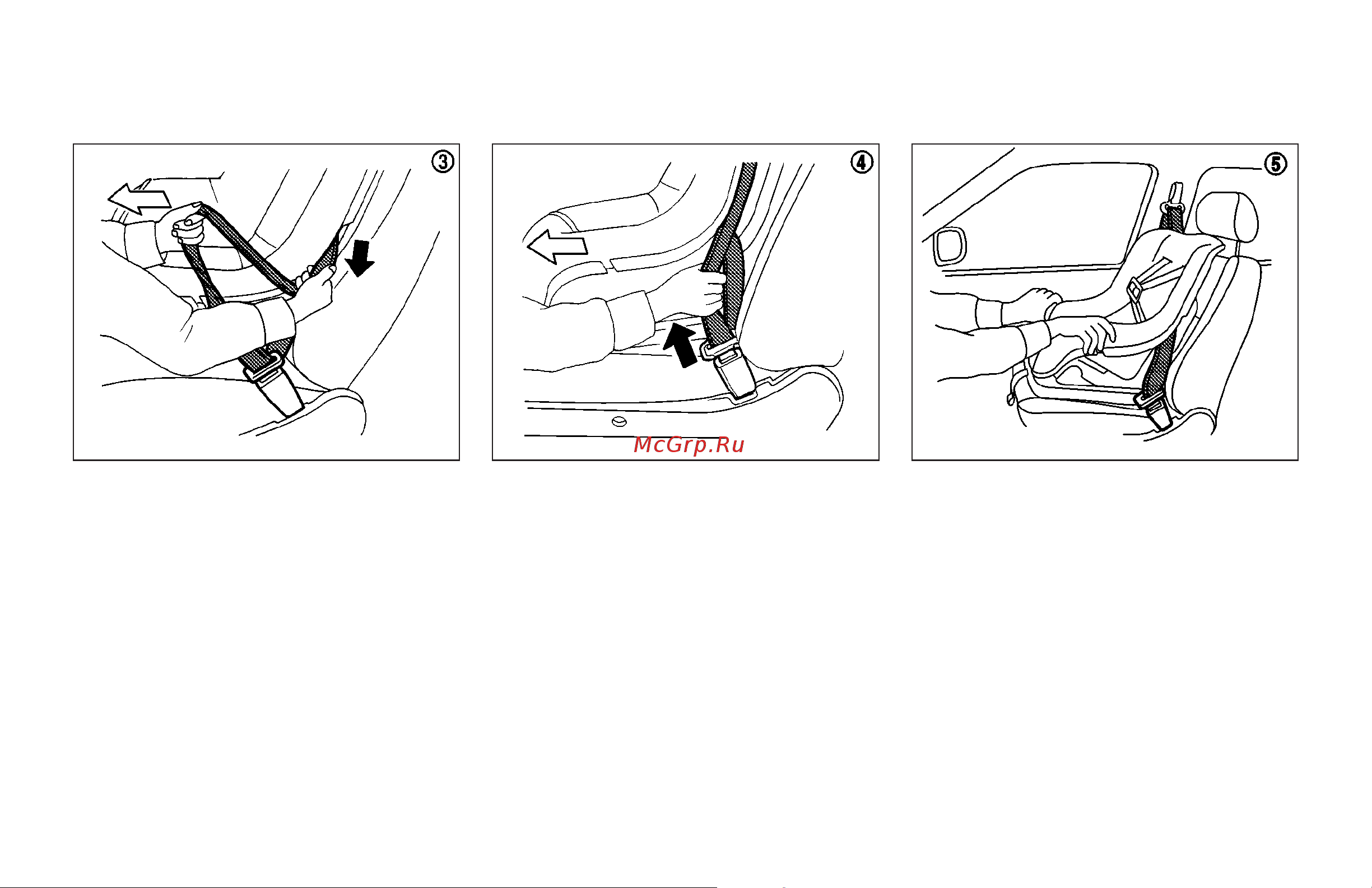 ③

④

McGrp.Ru

⑤