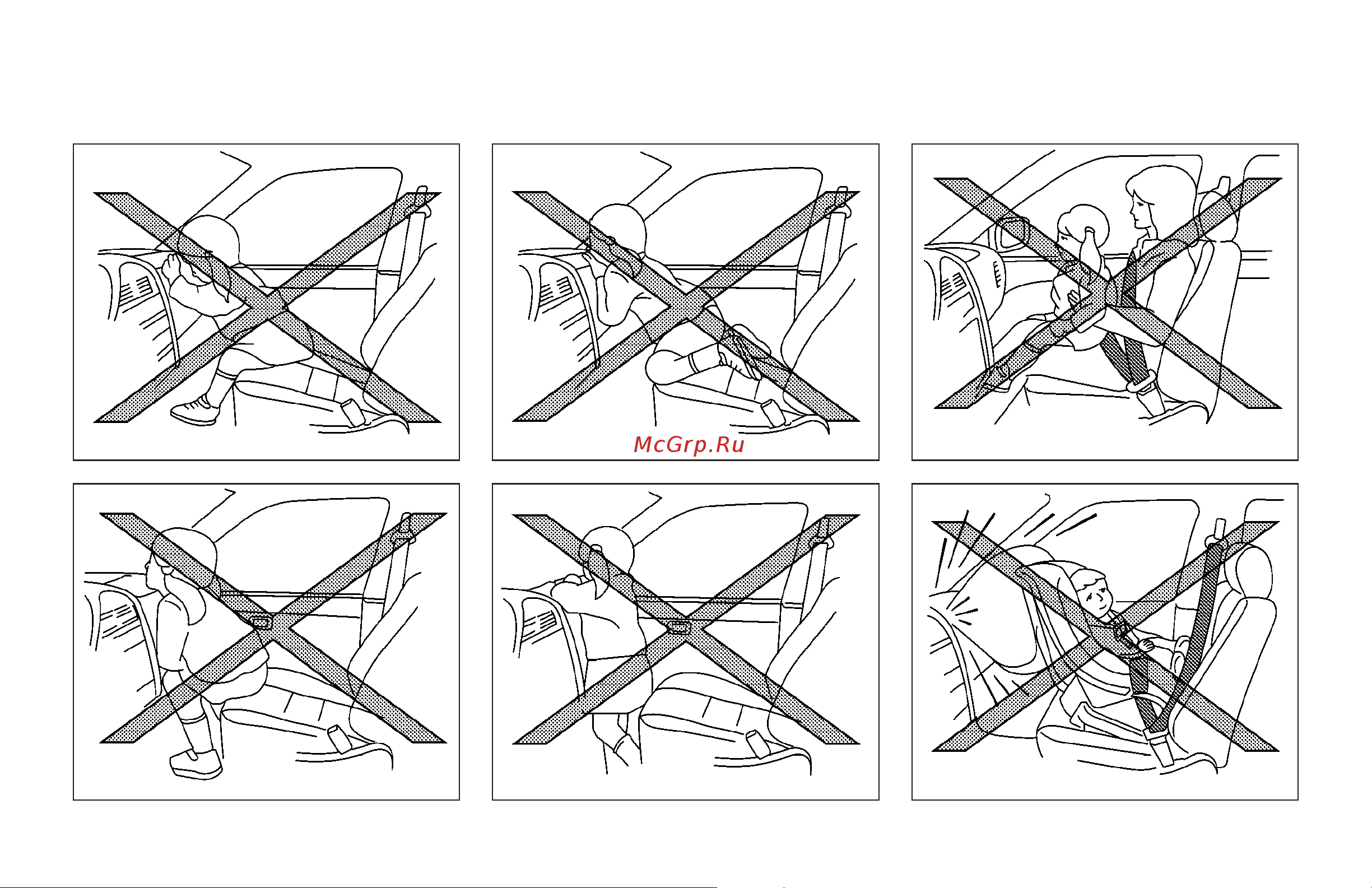 McGrp.Ru