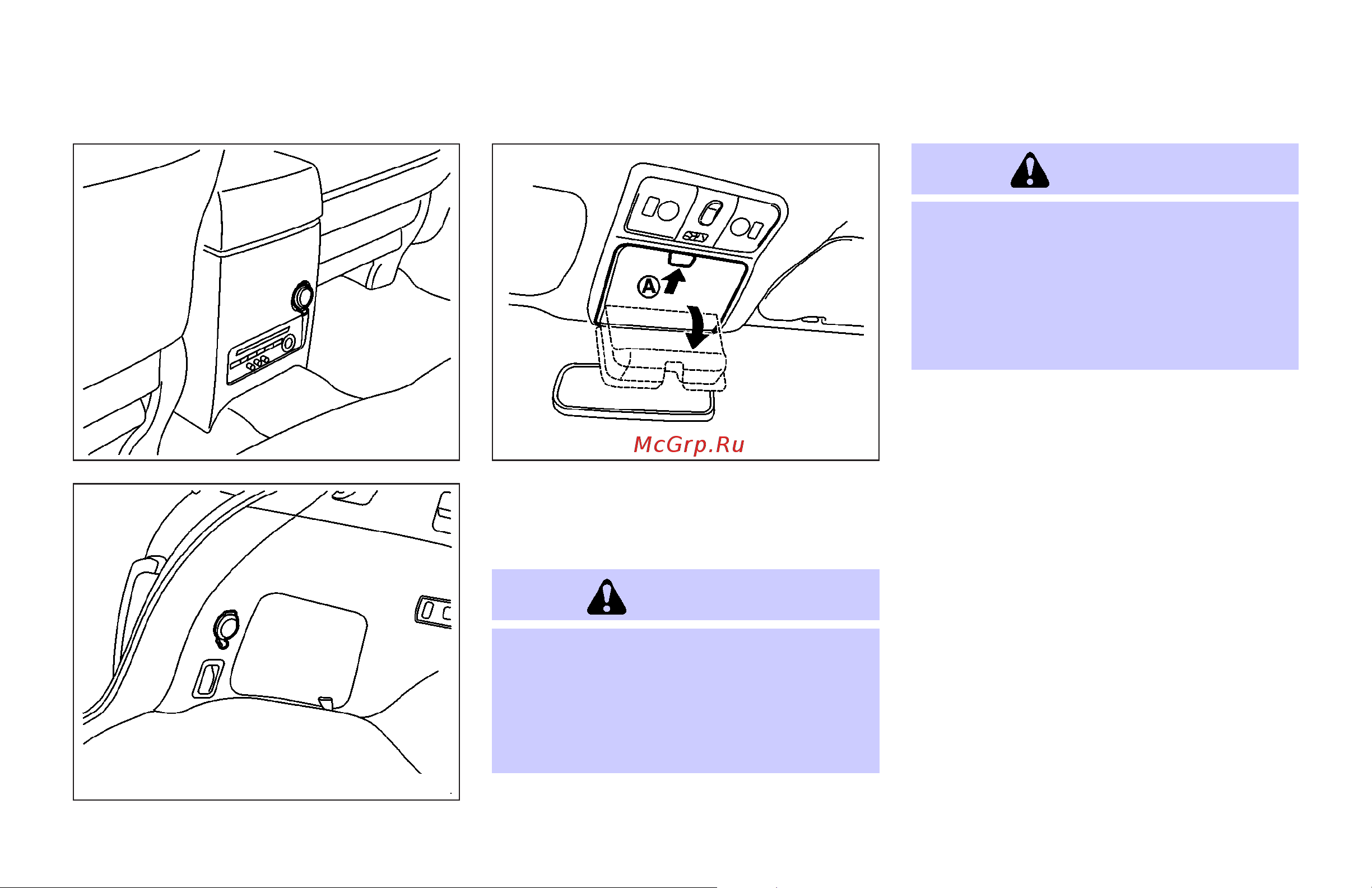 Ⓐ

McGrp.Ru