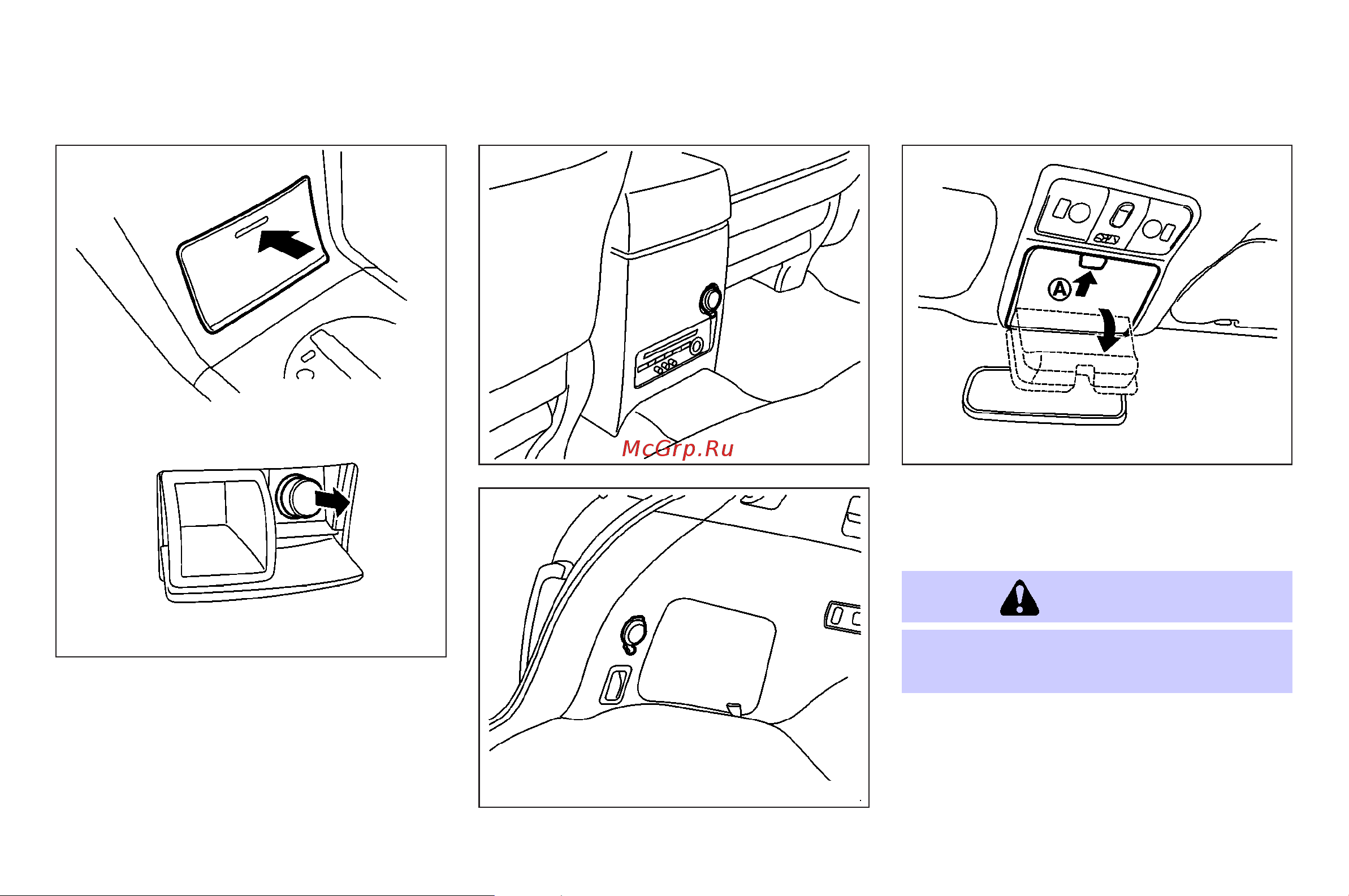 McGrp.Ru

Ⓐ