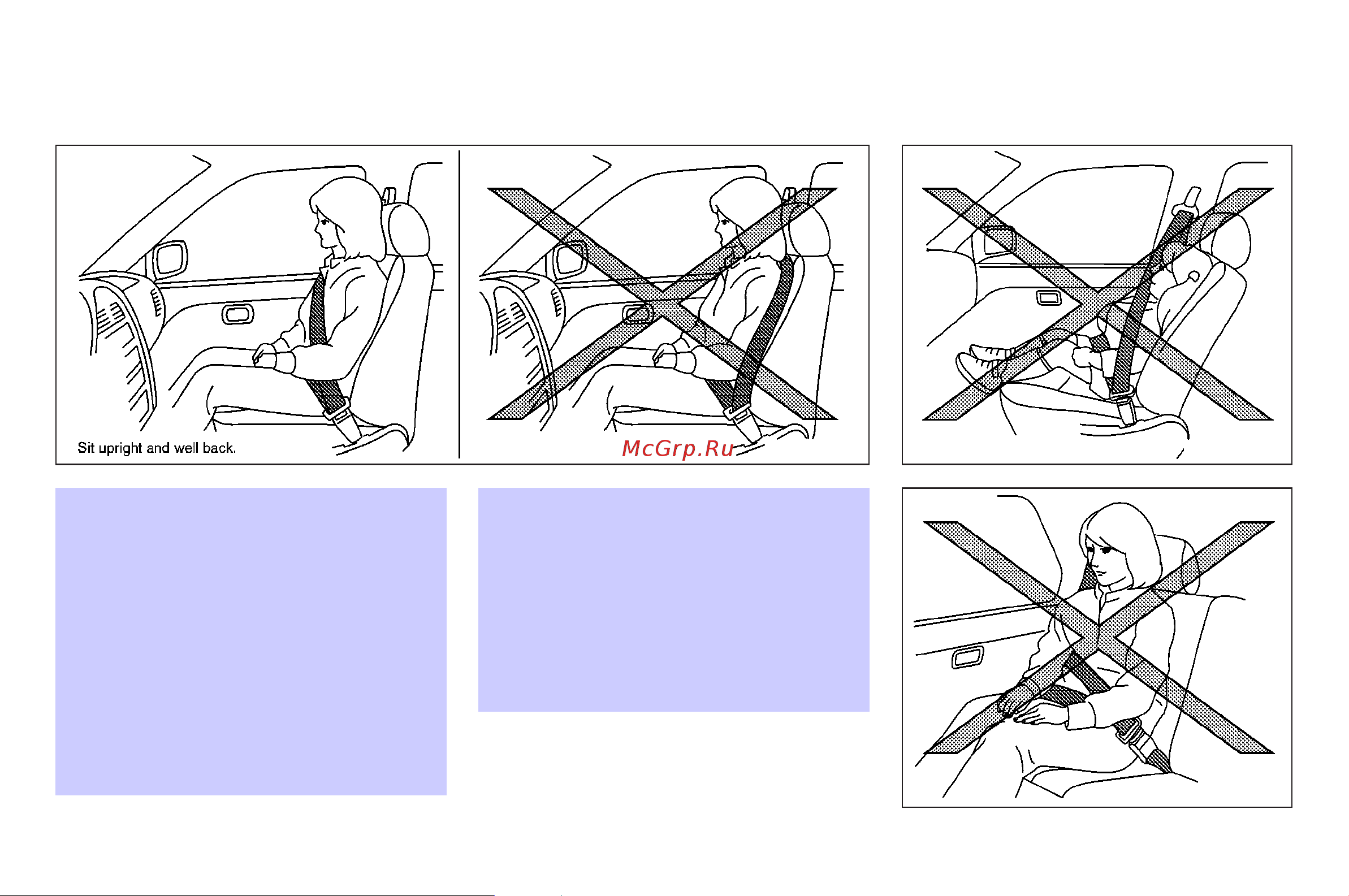 Sit upright and well back.

McGrp.Ru