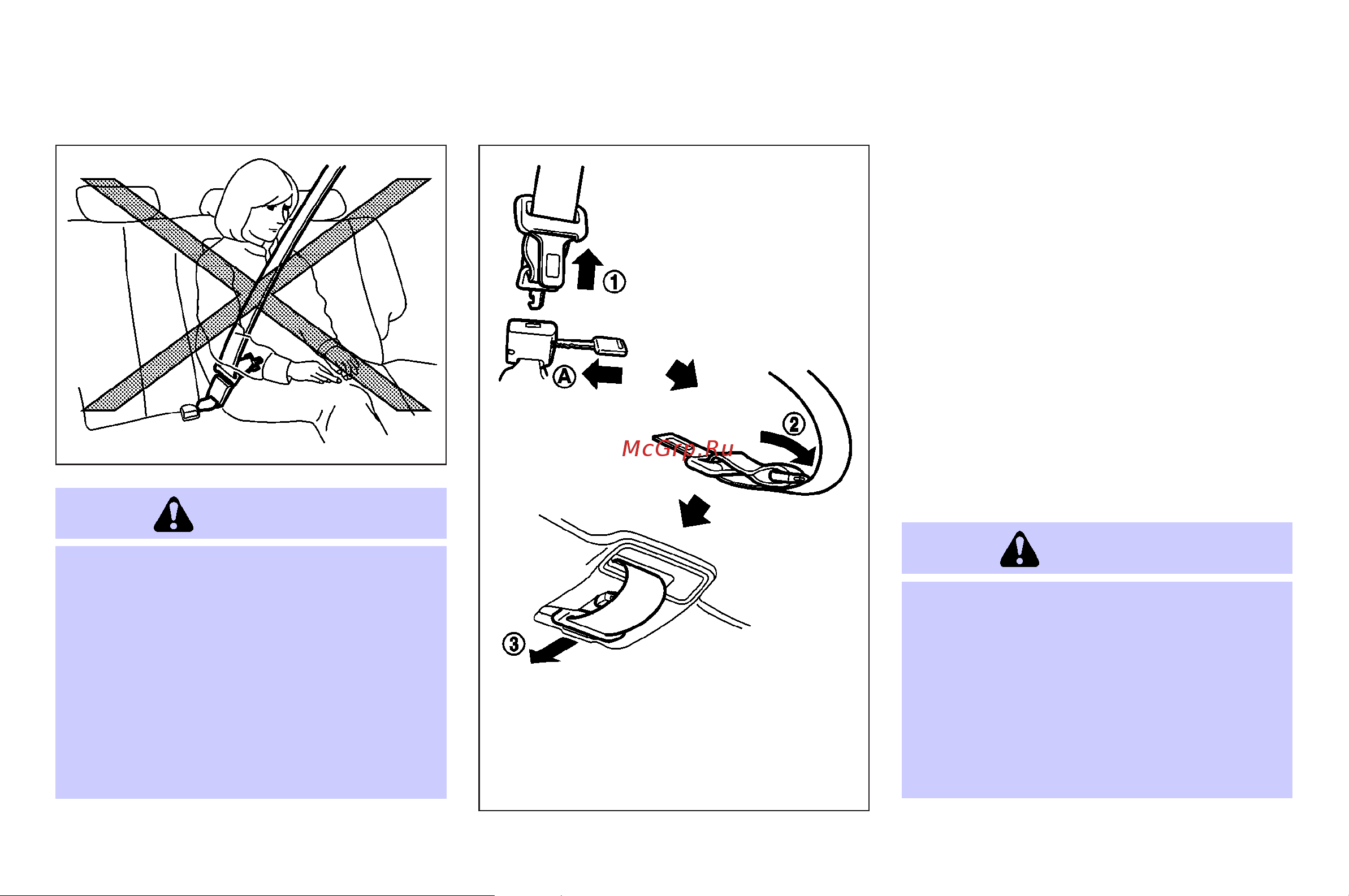 ①

Ⓐ

②

McGrp.Ru

③