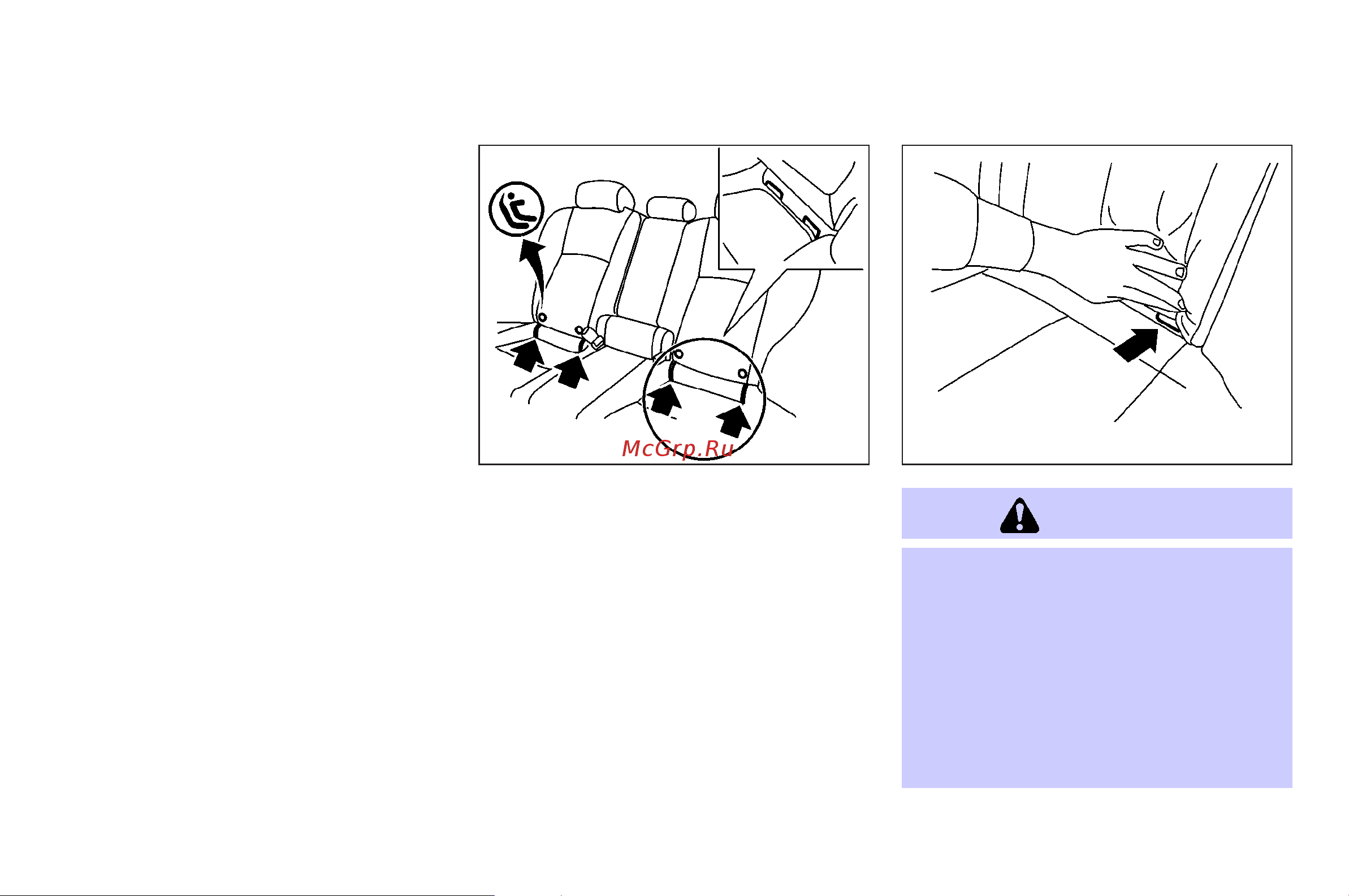 McGrp.Ru