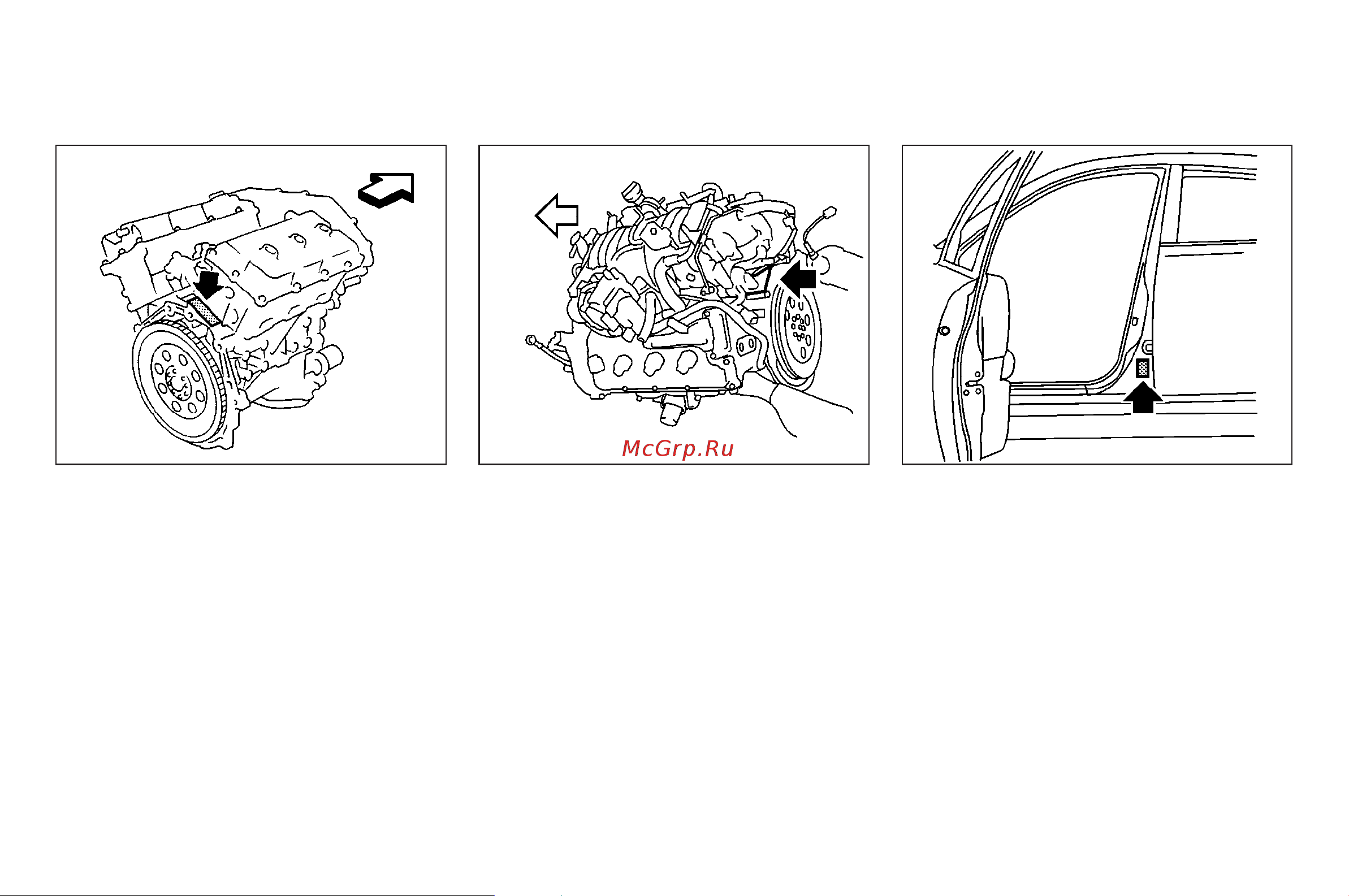 McGrp.Ru