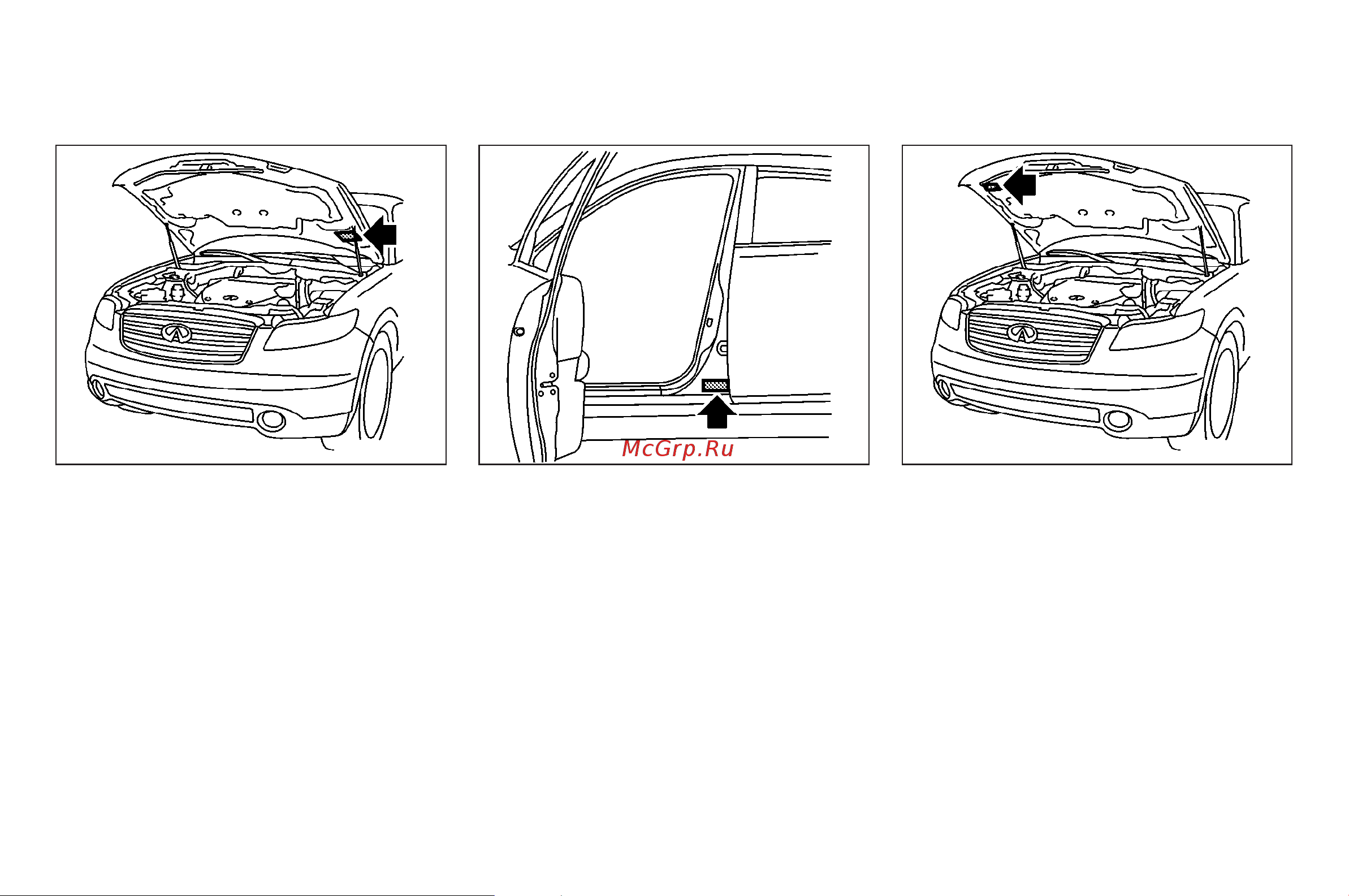 McGrp.Ru