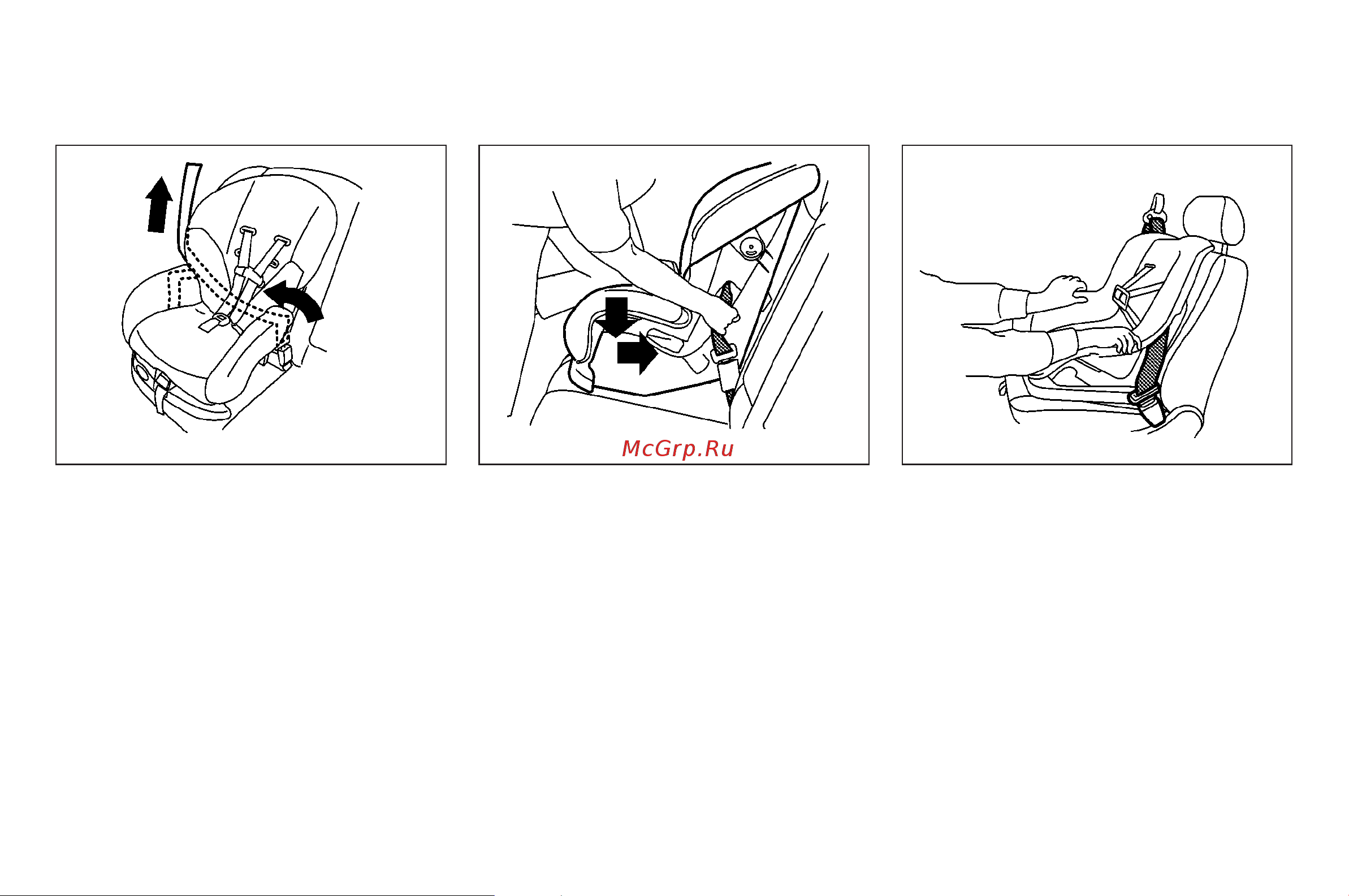 McGrp.Ru