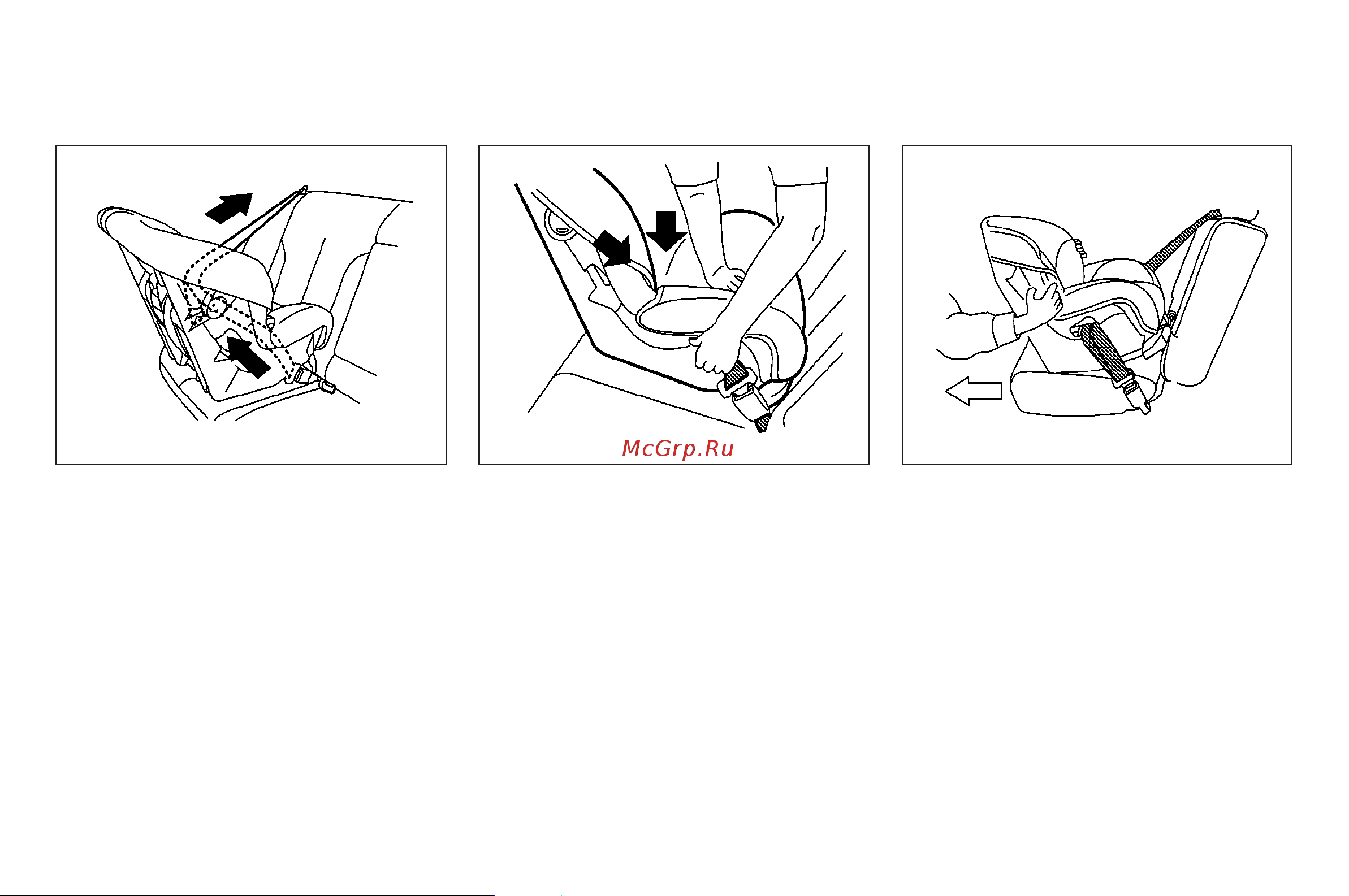 McGrp.Ru