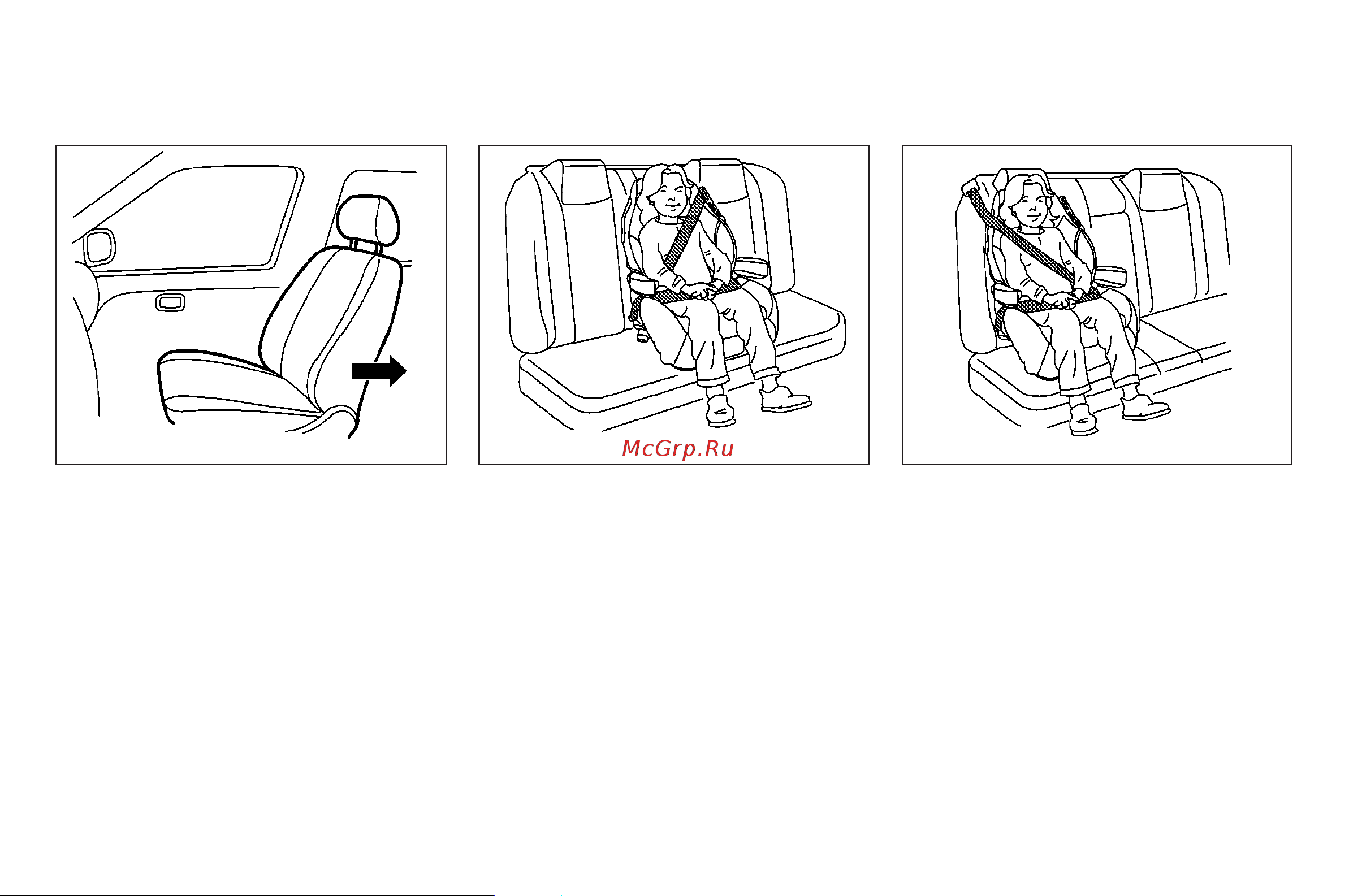 McGrp.Ru